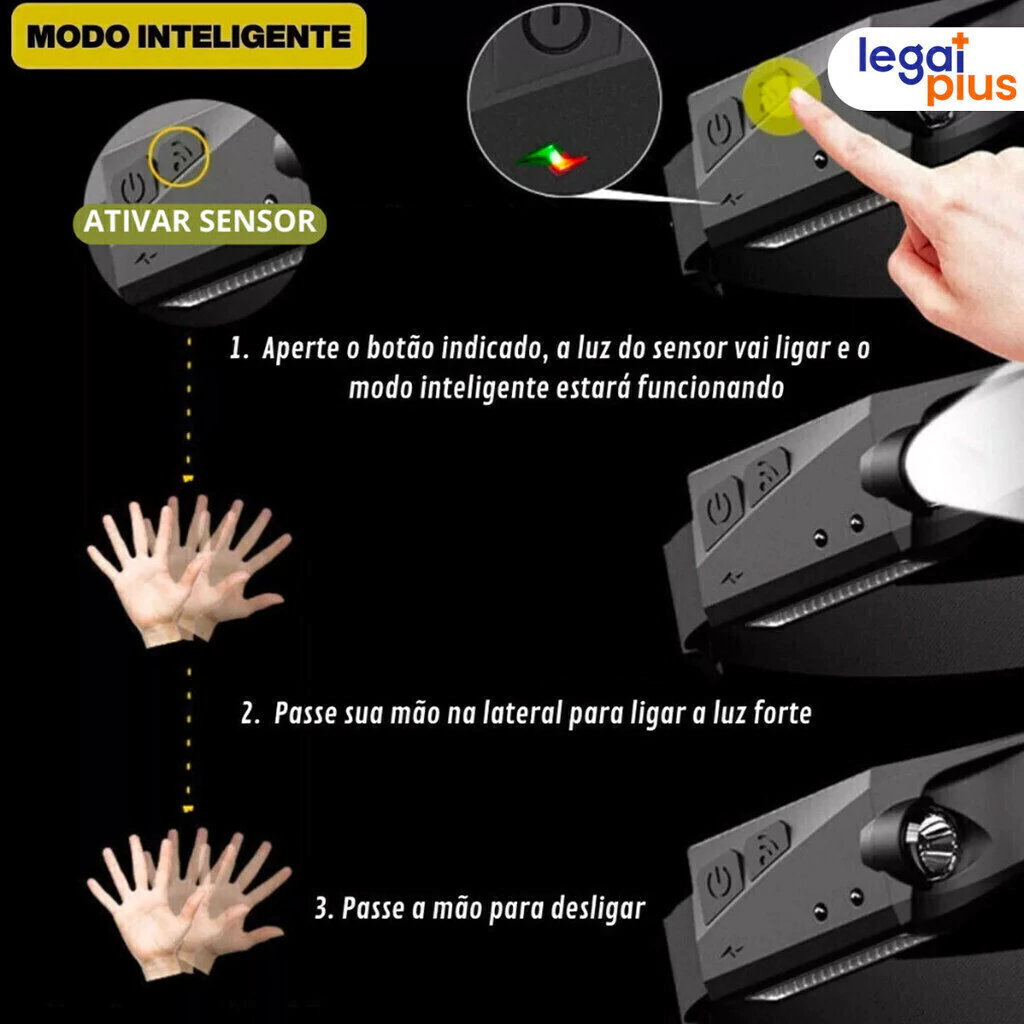 MODO INTELIGENTE

legal plus

ATIVAR SENSOR

1. Aperte o botão indicado, a luz do sensor vai ligar e o modo inteligente estará funcionando

2. Passe sua mão na lateral para ligar a luz forte

3. Passe a mão para desligar