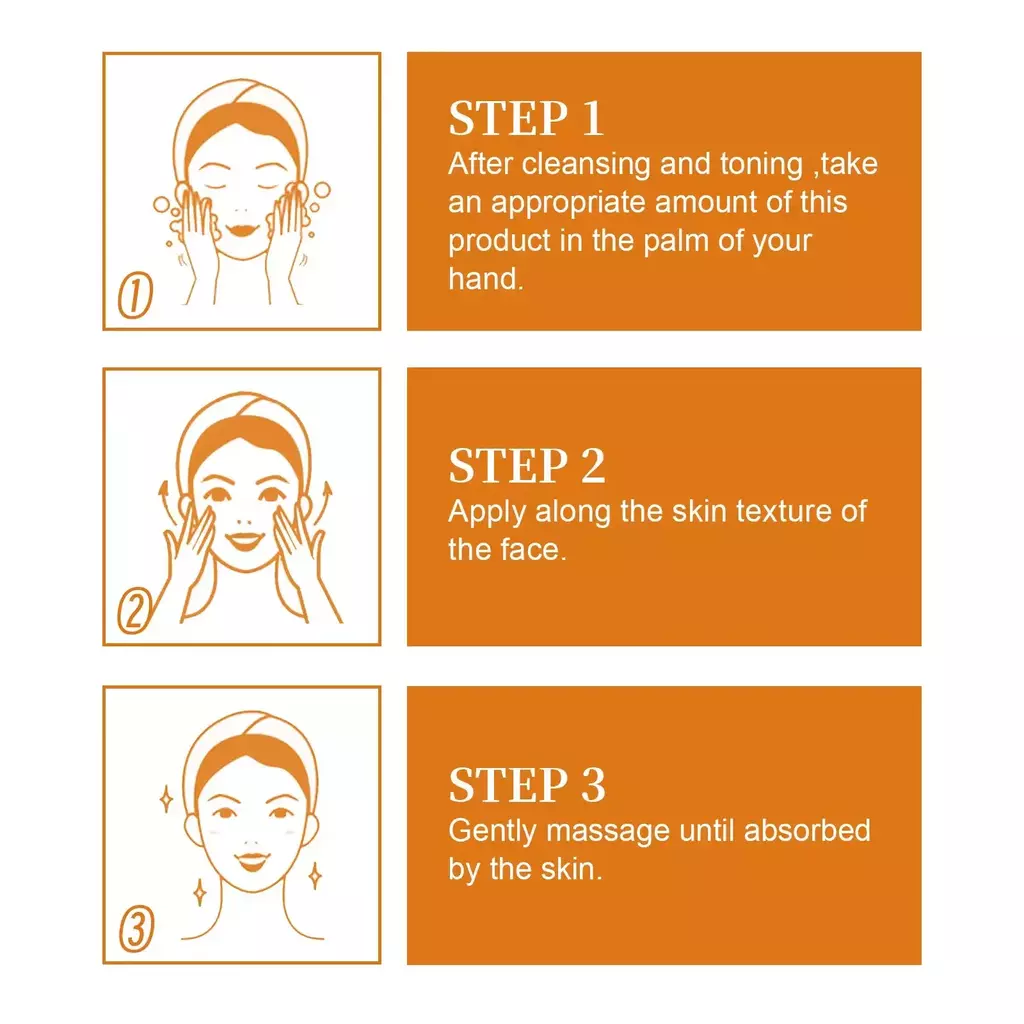 ①

STEP 1
After cleansing and toning ,take an appropriate amount of this product in the palm of your hand.

②

STEP 2
Apply along the skin texture of the face.

③

STEP 3
Gently massage until absorbed by the skin.