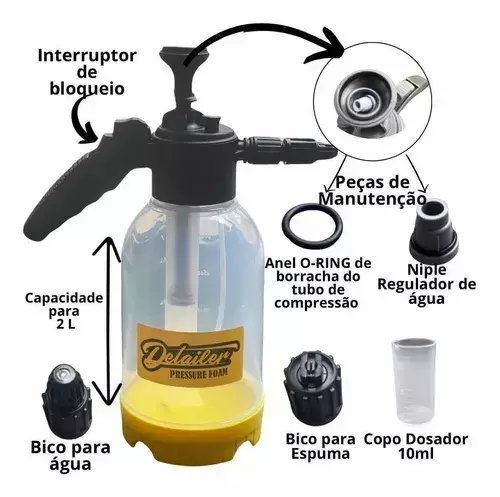 Interruptor de bloqueio

Peças de Manutenção

Anel O-RING de borracha do tubo de compressão

Niple Regulador de água

Capacidade para 2 L

Detailer PRESSURE FOAM

Bico para água

Bico para Espuma

Copo Dosador 10ml