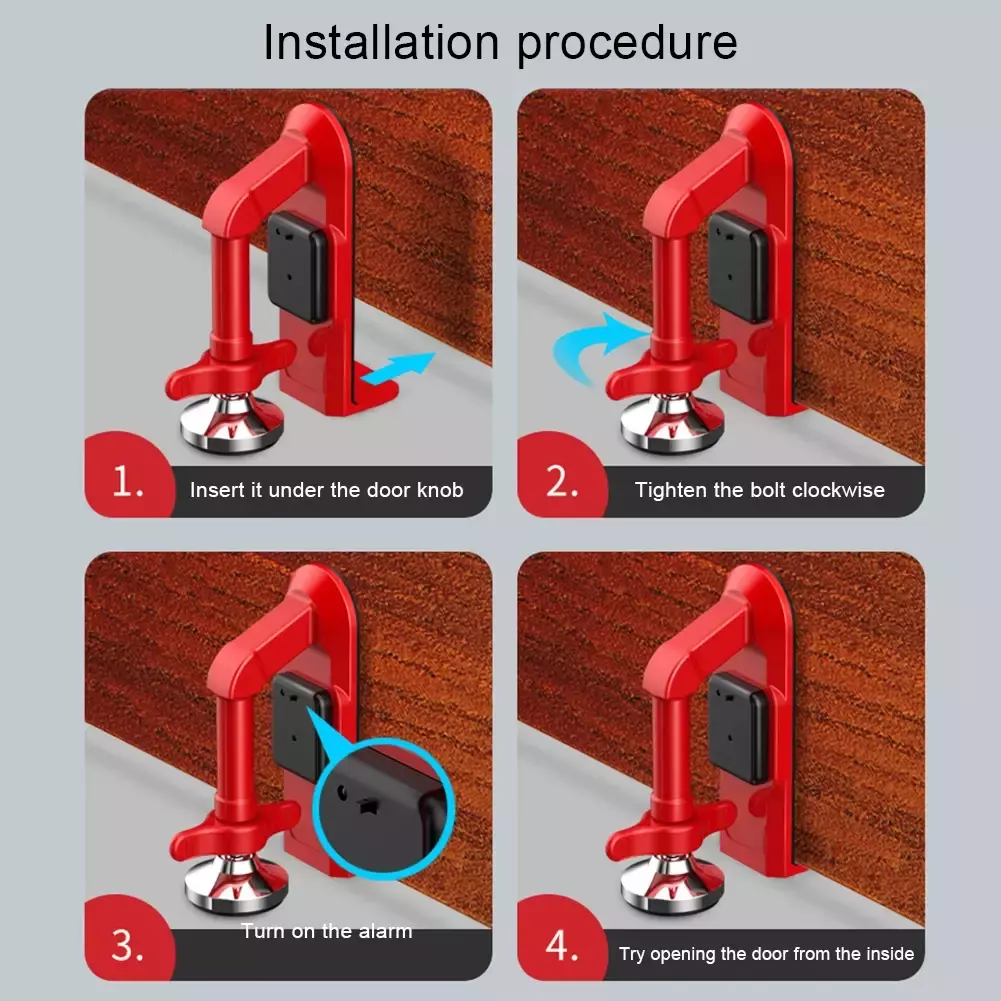 Installation procedure

1. Insert it under the door knob

2. Tighten the bolt clockwise

3. Turn on the alarm

4. Try opening the door from the inside