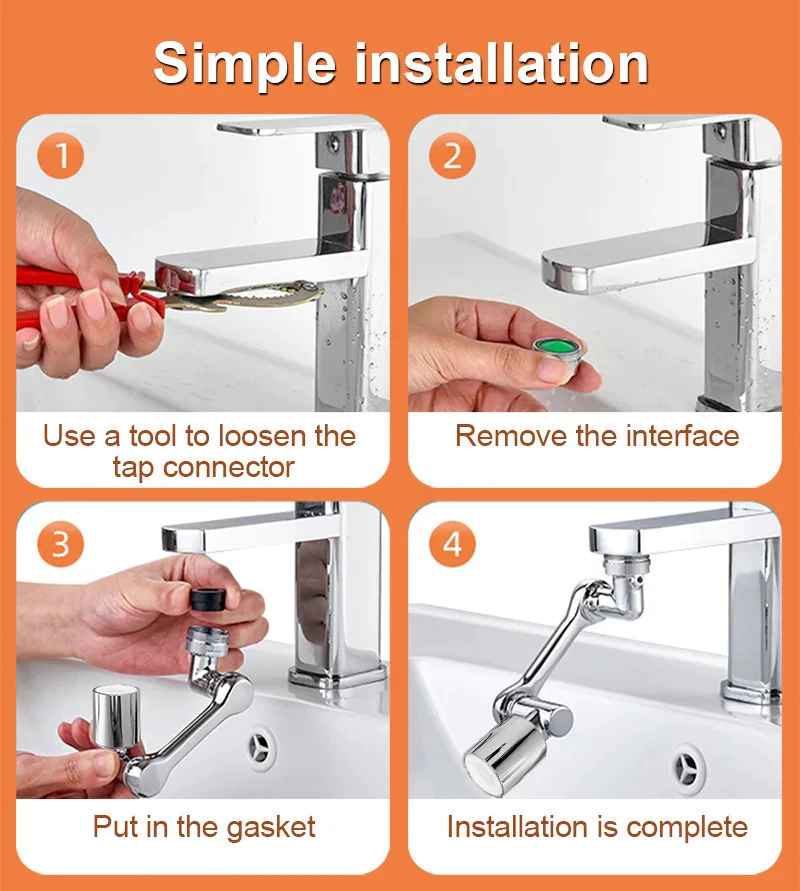 Simple installation

1

Use a tool to loosen the tap connector

2

Remove the interface

3

Put in the gasket

4

Installation is complete