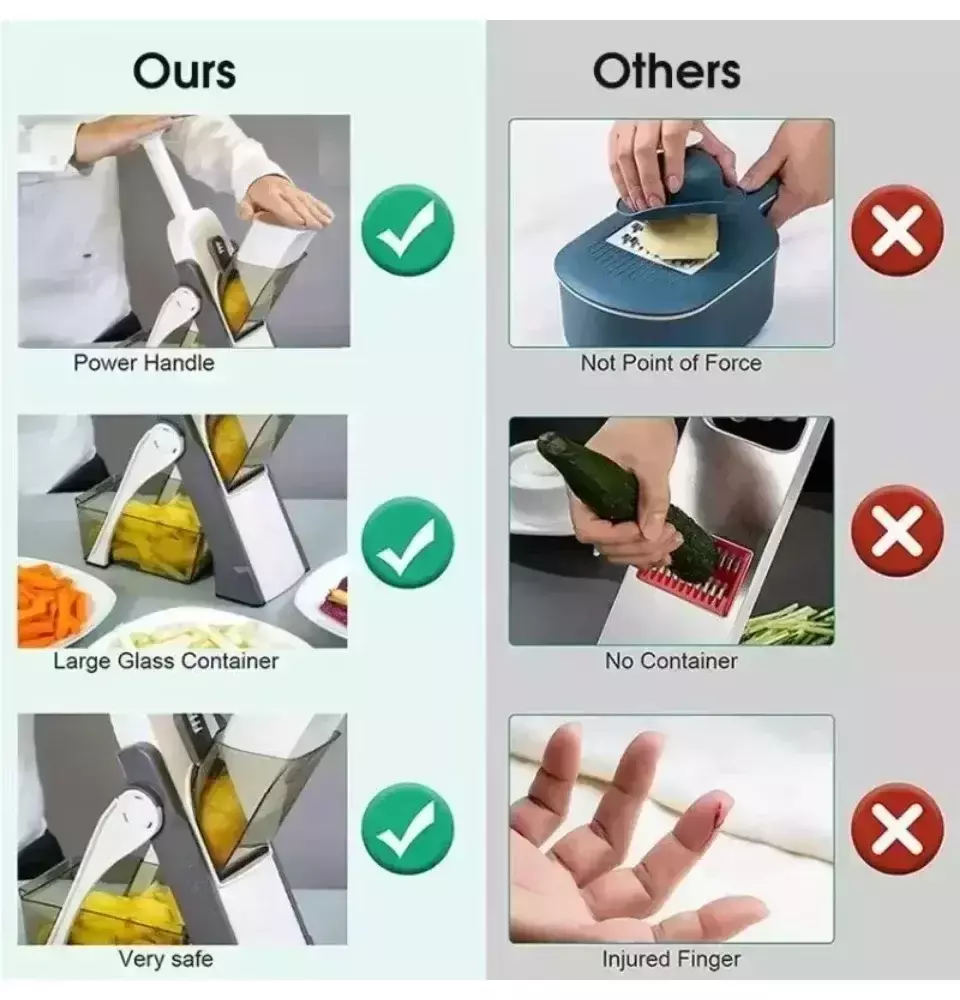 Ours

Power Handle

Large Glass Container

Very safe

Others

Not Point of Force

No Container

Injured Finger