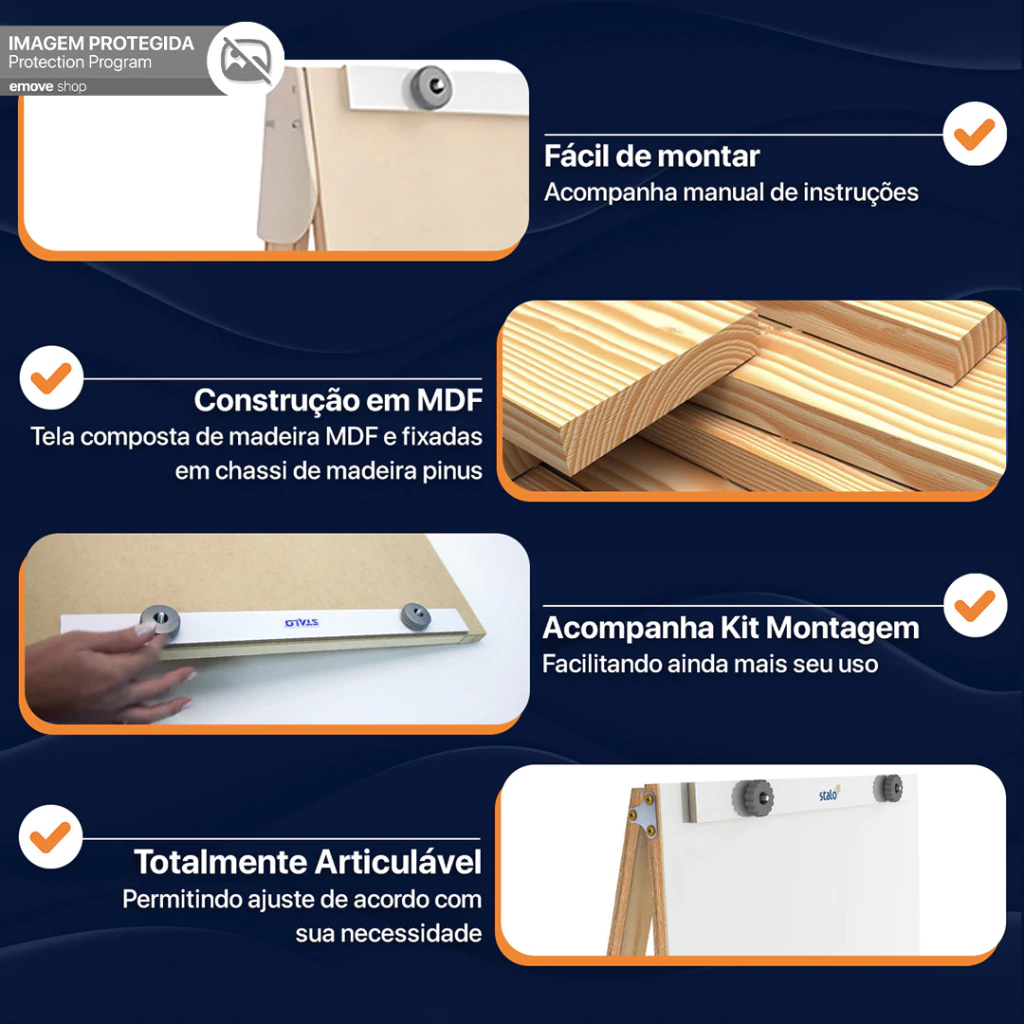 IMAGEM PROTEGIDA
Protection Program
emove shop

Fácil de montar
Acompanha manual de instruções

Construção em MDF
Tela composta de madeira MDF e fixadas em chassi de madeira pinus

STALO

Acompanha Kit Montagem
Facilitando ainda mais seu uso

stalo

Totalmente Articulável
Permitindo ajuste de acordo com sua necessidade