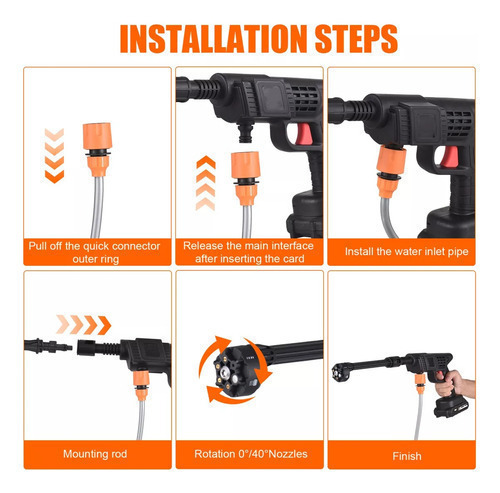 INSTALLATION STEPS

Pull off the quick connector outer ring

Release the main interface after inserting the card

Install the water inlet pipe

Mounting rod

Rotation 0°/40°Nozzles

Finish