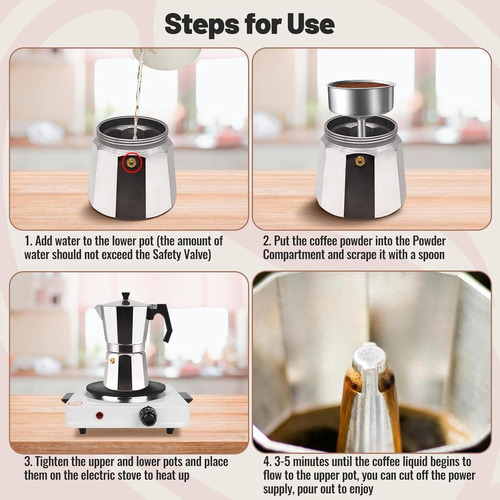 Steps for Use

1. Add water to the lower pot (the amount of water should not exceed the Safety Valve)

2. Put the coffee powder into the Powder Compartment and scrape it with a spoon

3. Tighten the upper and lower pots and place them on the electric stove to heat up

4. 3-5 minutes until the coffee liquid begins to flow to the upper pot, you can cut off the power supply, pour out to enjoy