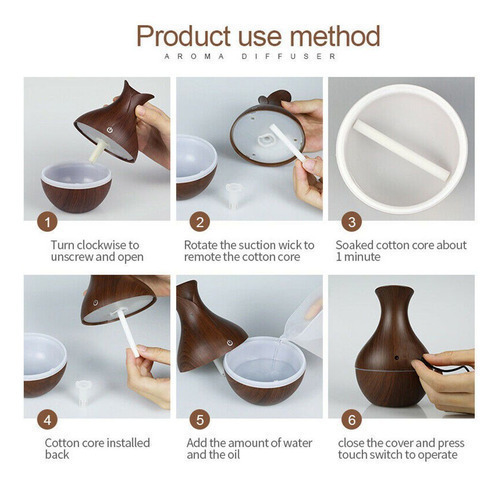 Product use method
AROMA DIFFUSER

1
Turn clockwise to unscrew and open

2
Rotate the suction wick to remote the cotton core

3
Soaked cotton core about 1 minute

4
Cotton core installed back

5
Add the amount of water and the oil

6
close the cover and press touch switch to operate