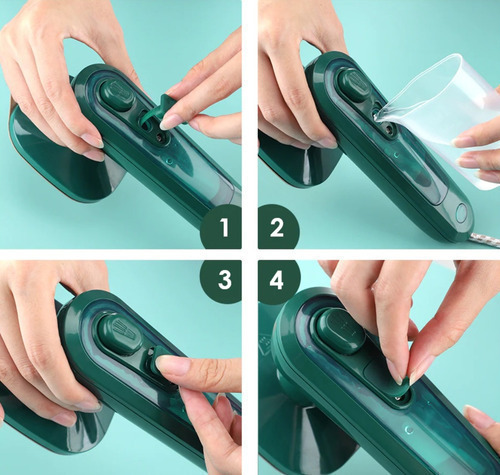 1
2
3
4