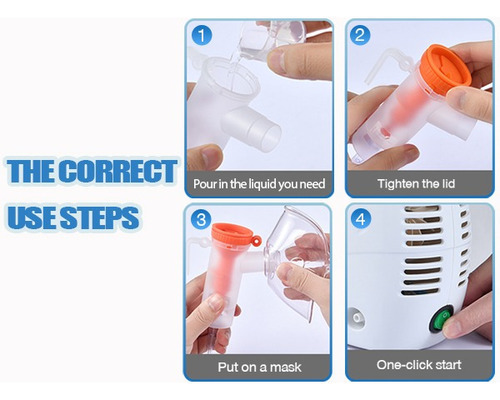 THE CORRECT USE STEPS

1
Pour in the liquid you need

2
Tighten the lid

3
Put on a mask

4
One-click start