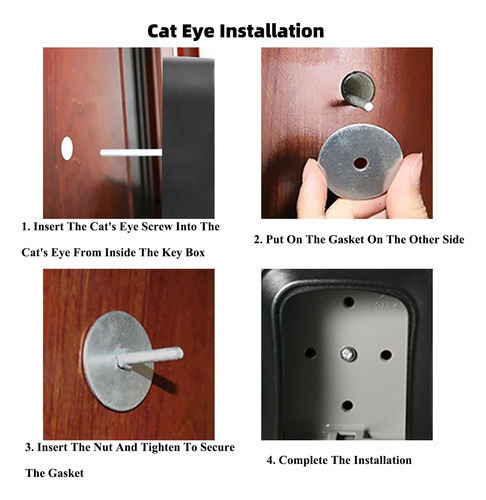 Cat Eye Installation

1. Insert The Cat's Eye Screw Into The Cat's Eye From Inside The Key Box

2. Put On The Gasket On The Other Side

3. Insert The Nut And Tighten To Secure The Gasket

4. Complete The Installation