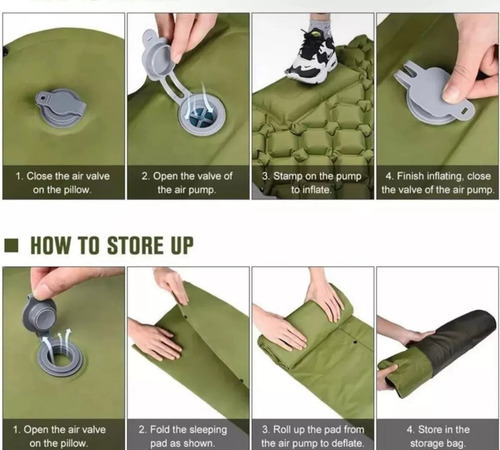 1. Close the air valve on the pillow.

2. Open the valve of the air pump.

3. Stamp on the pump to inflate.

4. Finish inflating, close the valve of the air pump.

HOW TO STORE UP

1. Open the air valve on the pillow.

2. Fold the sleeping pad as shown.

3. Roll up the pad from the air pump to deflate.

4. Store in the storage bag.