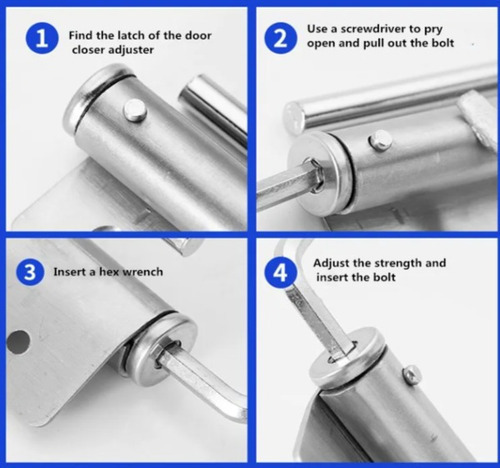 1 Find the latch of the door closer adjuster

2 Use a screwdriver to pry open and pull out the bolt

3 Insert a hex wrench

4 Adjust the strength and insert the bolt