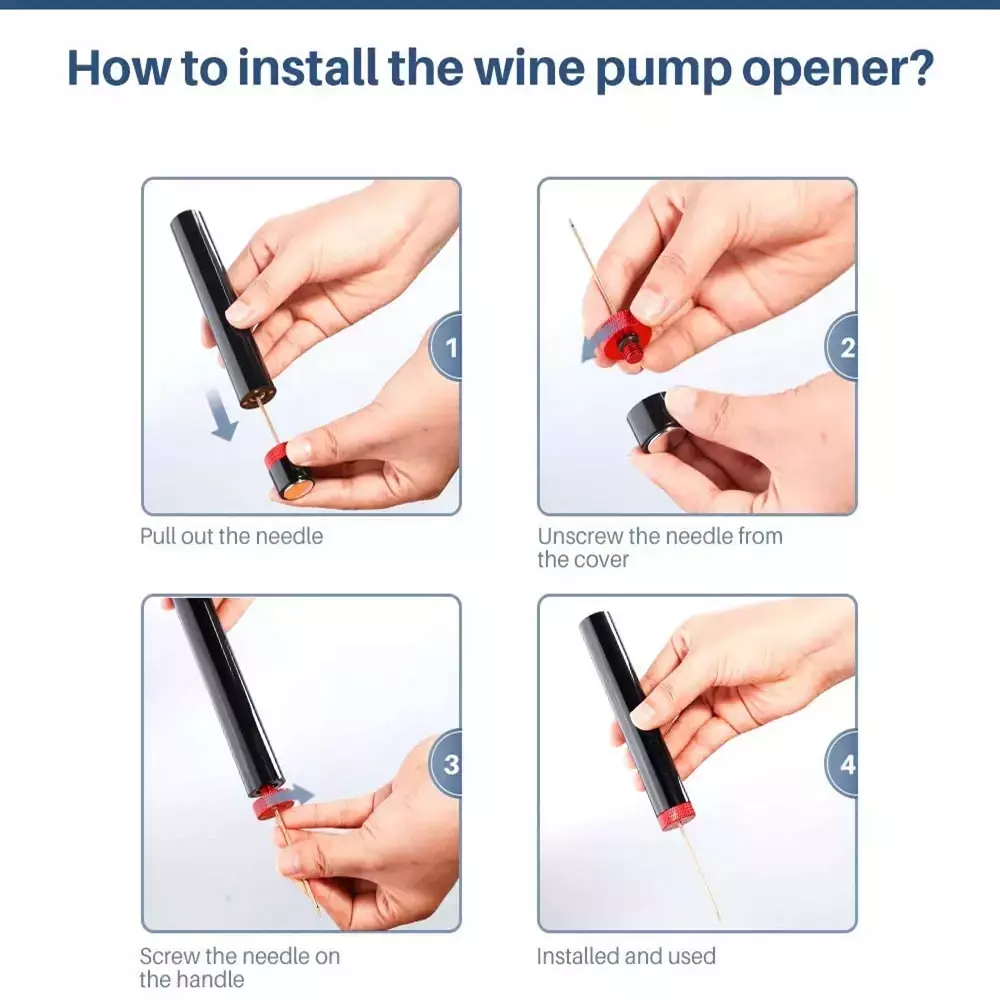 How to install the wine pump opener?

1

Pull out the needle

2

Unscrew the needle from the cover

3

Screw the needle on the handle

4

Installed and used