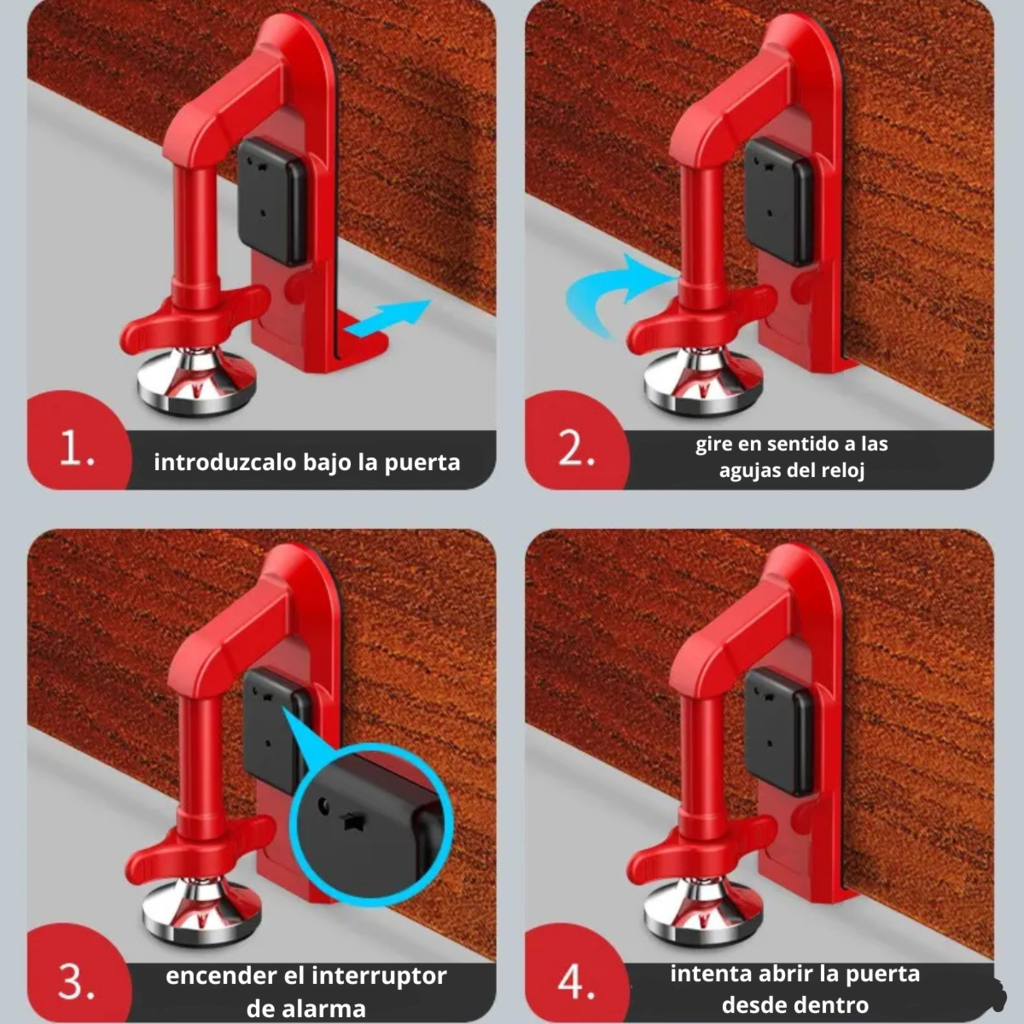 1.
introduzcalo bajo la puerta

2.
gire en sentido a las agujas del reloj

3.
encender el interruptor de alarma

4.
intenta abrir la puerta desde dentro