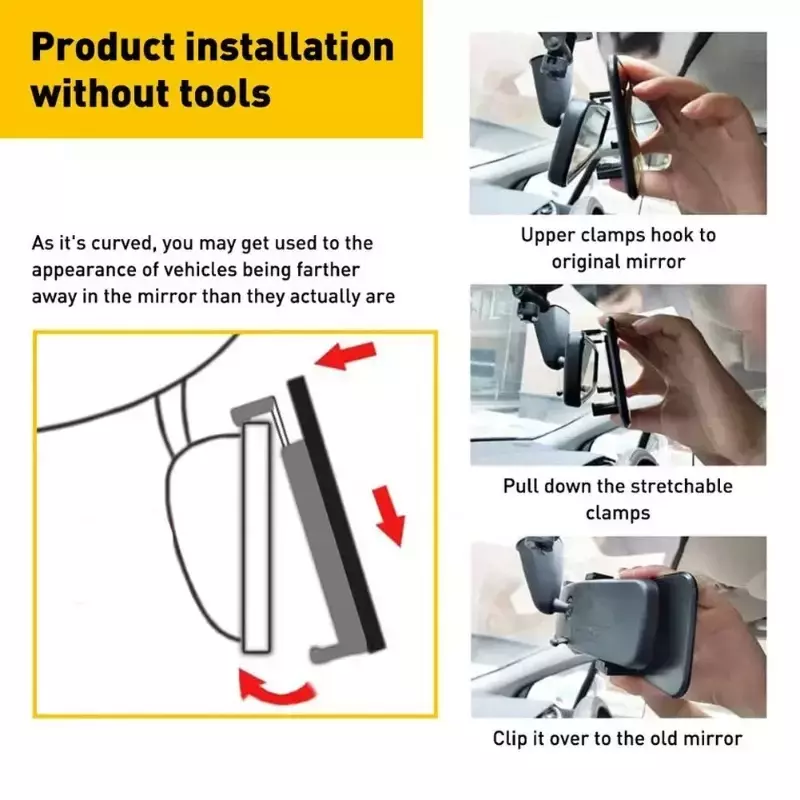 Product installation without tools

As it's curved, you may get used to the appearance of vehicles being farther away in the mirror than they actually are

Upper clamps hook to original mirror

Pull down the stretchable clamps

Clip it over to the old mirror