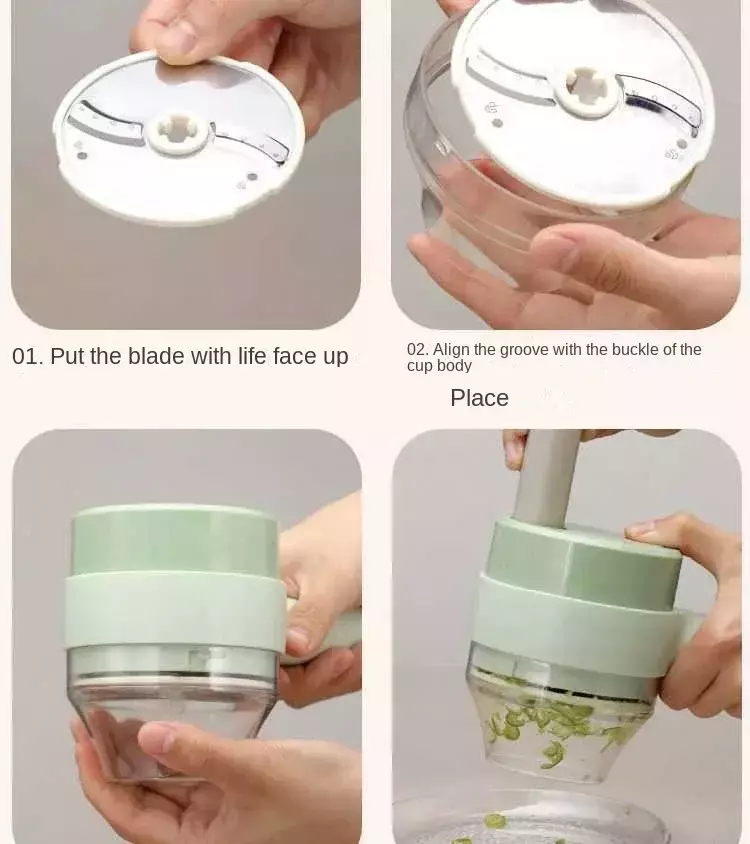 01. Put the blade with life face up

02. Align the groove with the buckle of the cup body

Place