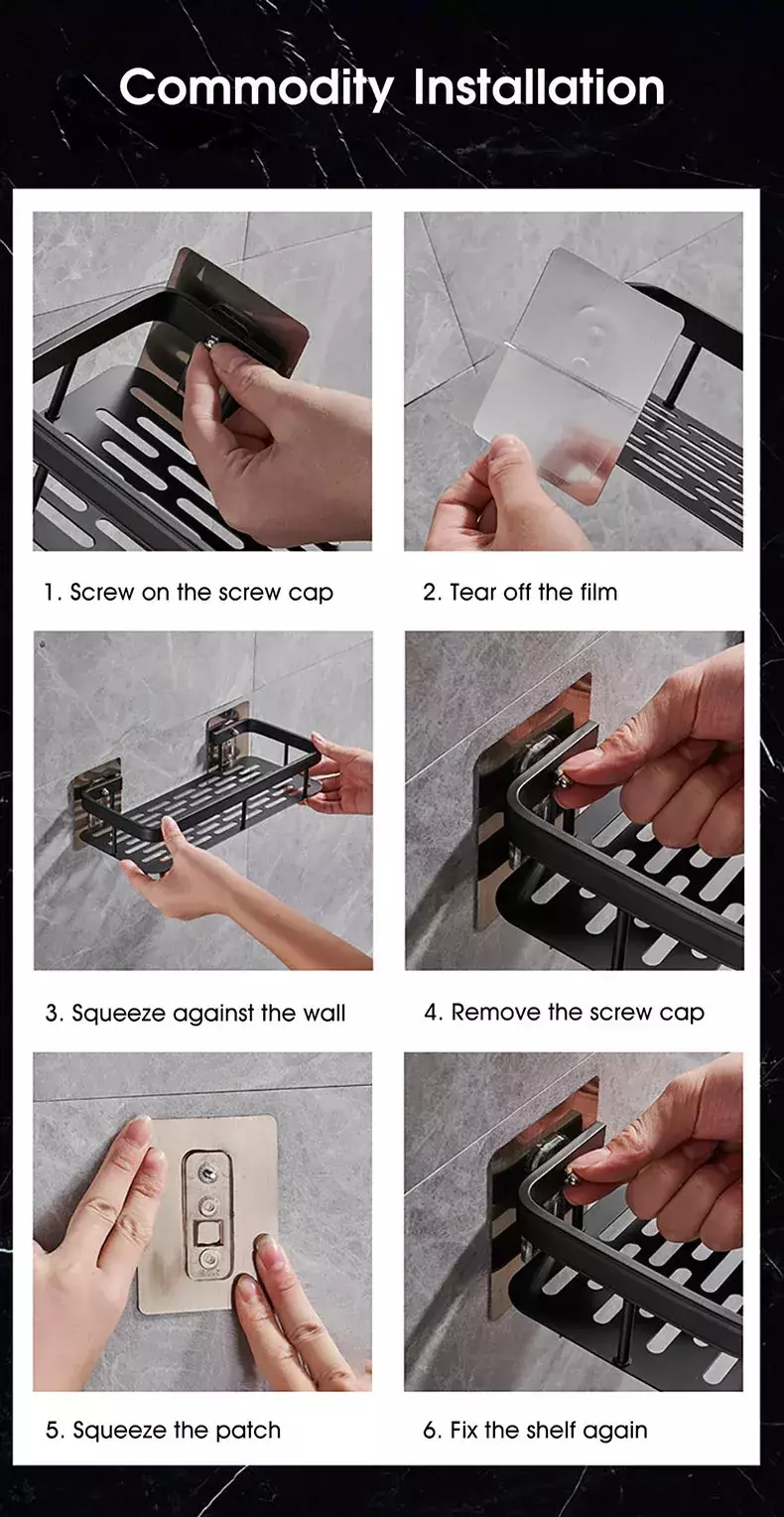 Commodity Installation

1. Screw on the screw cap

2. Tear off the film

3. Squeeze against the wall

4. Remove the screw cap

5. Squeeze the patch

6. Fix the shelf again