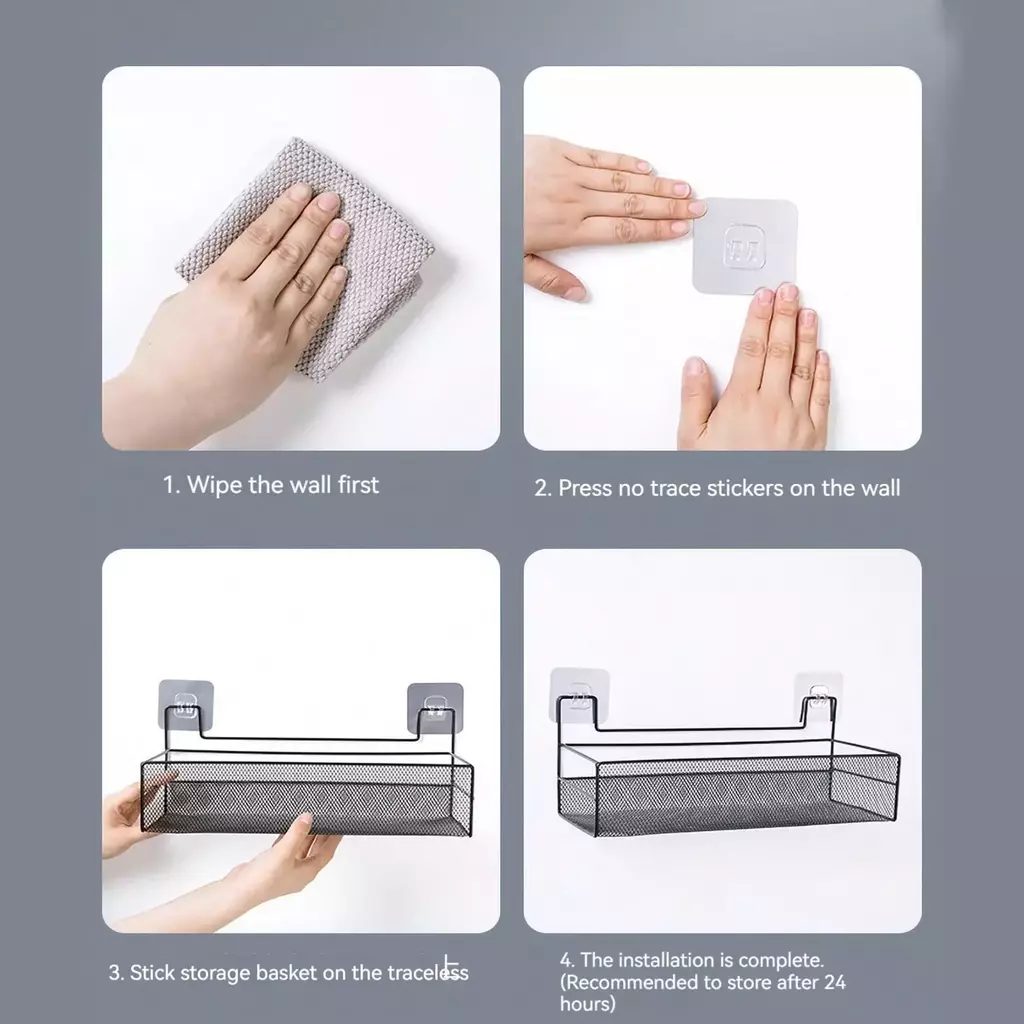 1. Wipe the wall first

2. Press no trace stickers on the wall

3. Stick storage basket on the traceless

4. The installation is complete. (Recommended to store after 24 hours)