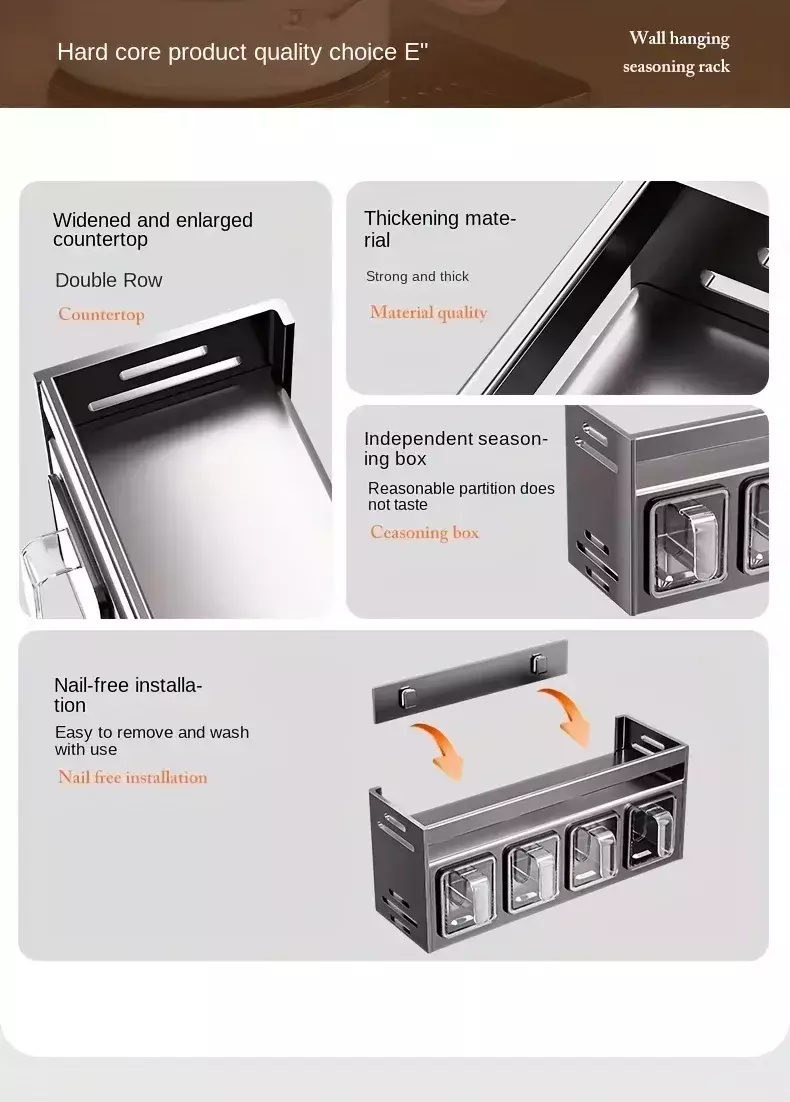 Hard core product quality choice E"

Wall hanging seasoning rack

Widened and enlarged countertop

Double Row

Countertop

Thickening material

Strong and thick

Material quality

Independent seasoning box

Reasonable partition does not taste

Ceasoning box

Nail-free installation

Easy to remove and wash with use

Nail free installation