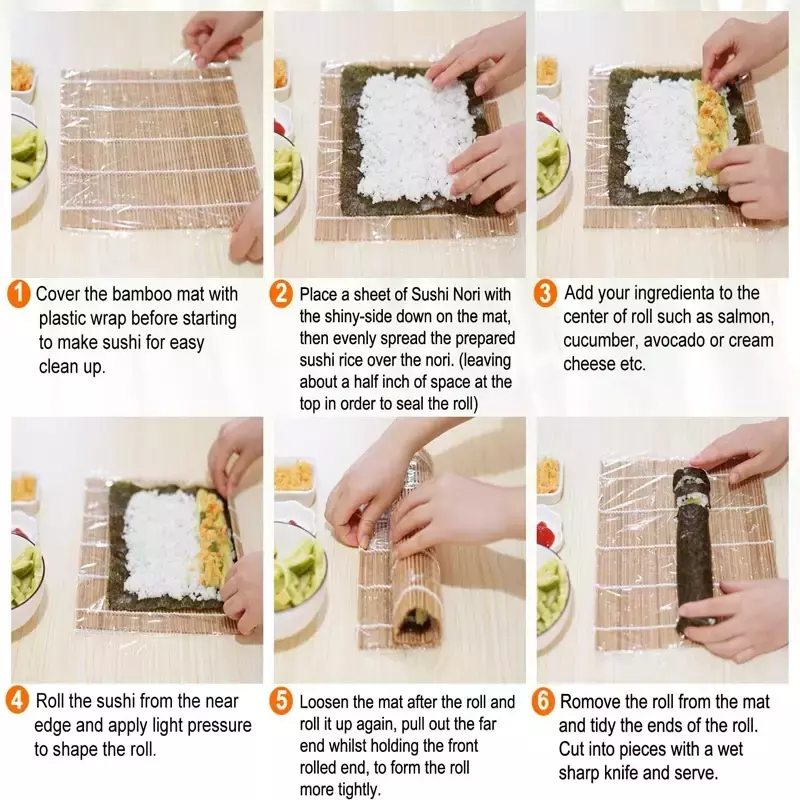 1 Cover the bamboo mat with plastic wrap before starting to make sushi for easy clean up.

2 Place a sheet of Sushi Nori with the shiny-side down on the mat, then evenly spread the prepared sushi rice over the nori. (leaving about a half inch of space at the top in order to seal the roll)

3 Add your ingredienta to the center of roll such as salmon, cucumber, avocado or cream cheese etc.

4 Roll the sushi from the near edge and apply light pressure to shape the roll.

5 Loosen the mat after the roll and roll it up again, pull out the far end whilst holding the front rolled end, to form the roll more tightly.

6 Romove the roll from the mat and tidy the ends of the roll. Cut into pieces with a wet sharp knife and serve.