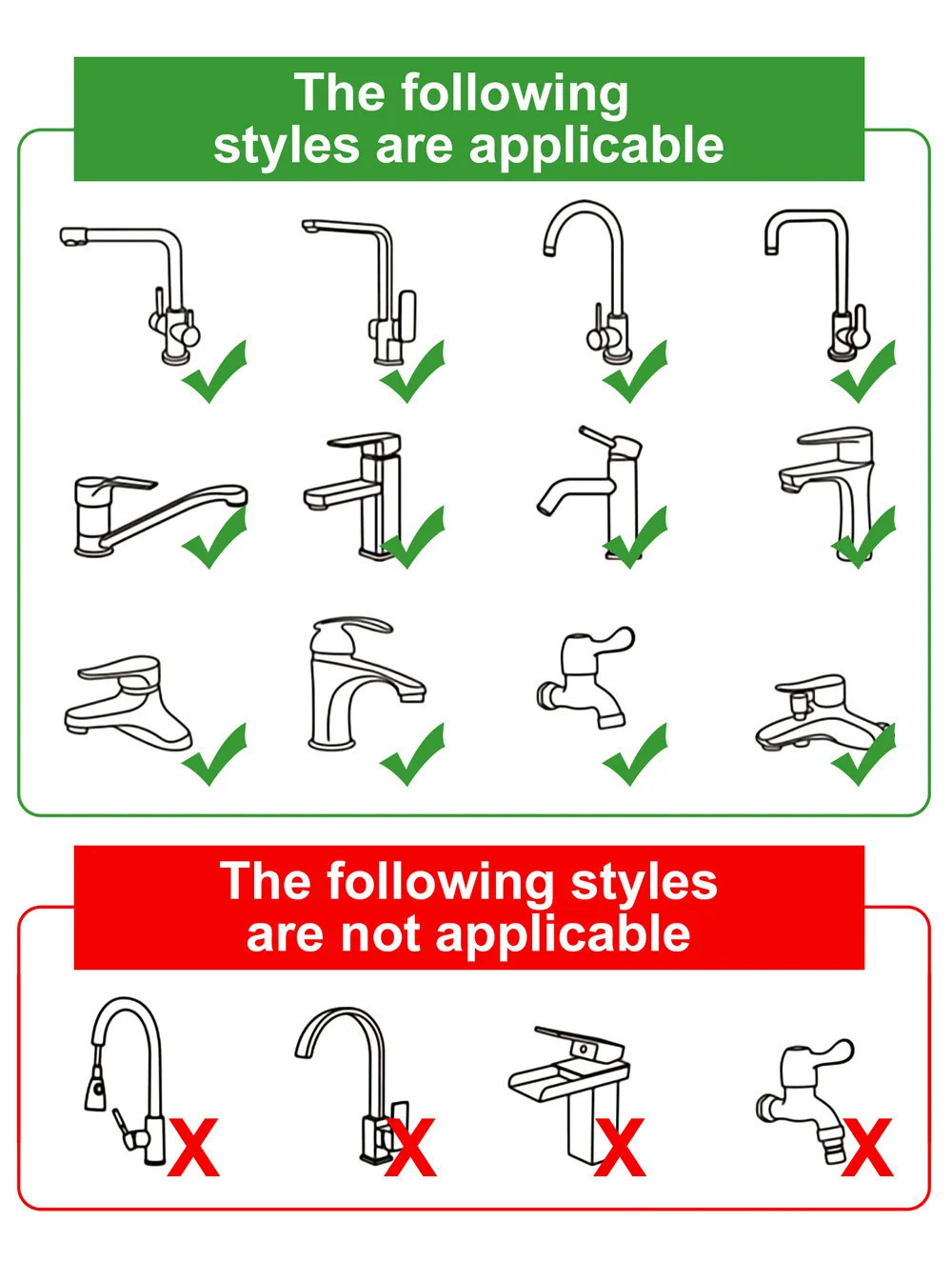 The following styles are applicable

The following styles are not applicable

X X X X