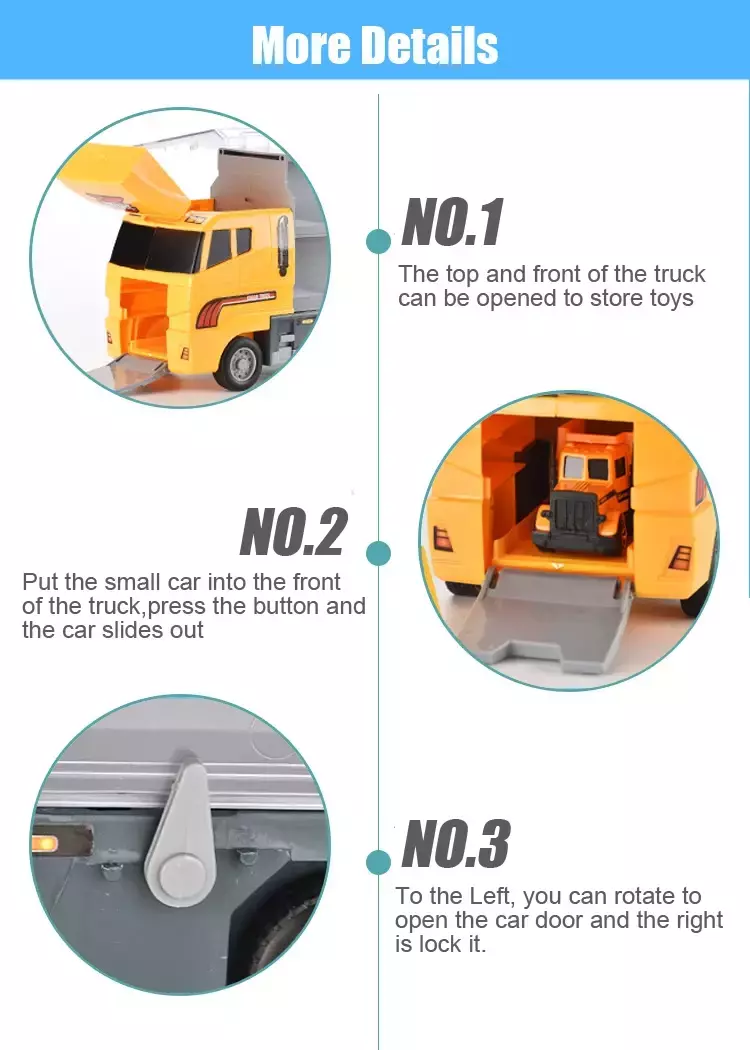 More Details

NO.1

The top and front of the truck can be opened to store toys

NO.2

Put the small car into the front of the truck,press the button and the car slides out

NO.3

To the Left, you can rotate to open the car door and the right is lock it.