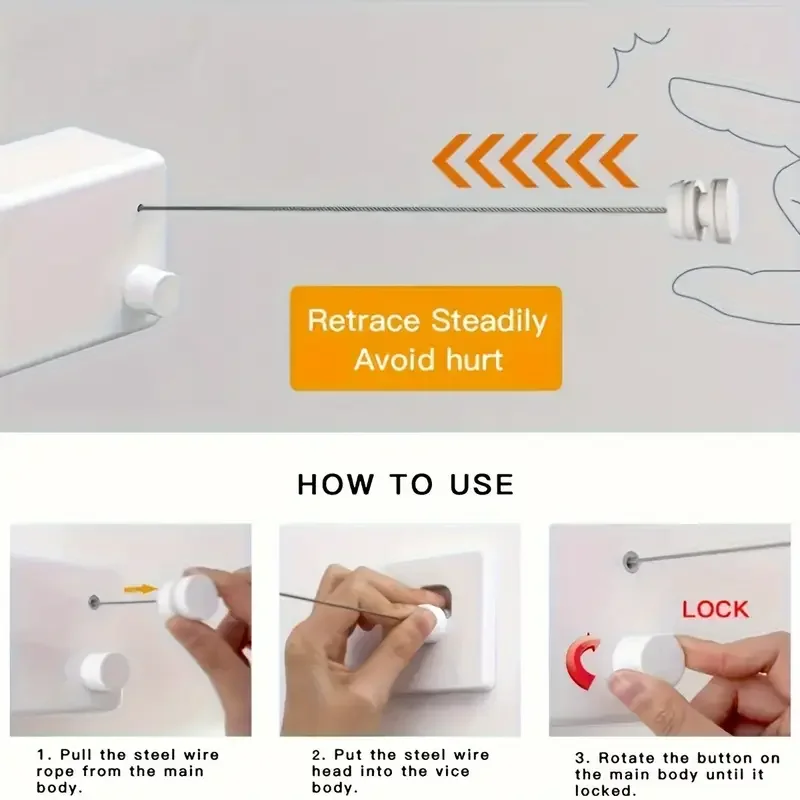 Retrace Steadily
Avoid hurt

HOW TO USE

LOCK

1. Pull the steel wire rope from the main body.

2. Put the steel wire head into the vice body.

3. Rotate the button on the main body until it locked.