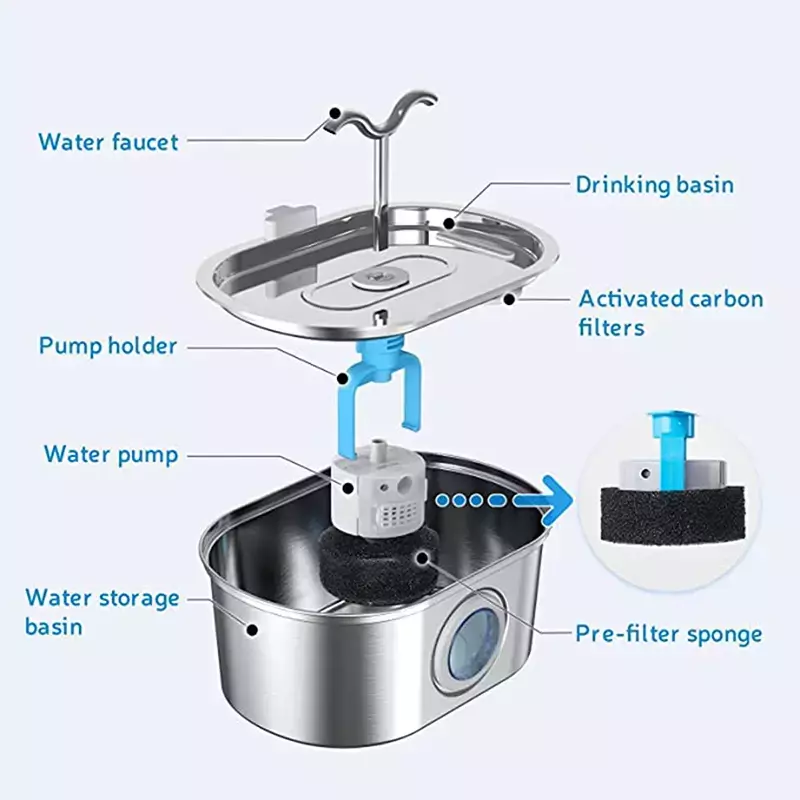 Water faucet

Drinking basin

Activated carbon filters

Pump holder

Water pump

Water storage basin

Pre-filter sponge