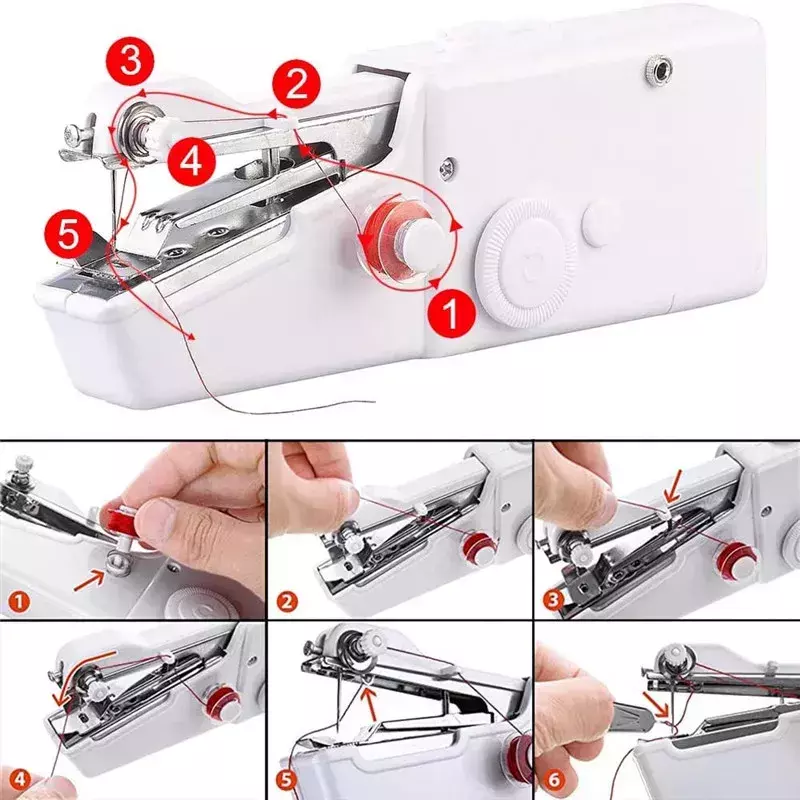 3
2
4
5
1

1
2
3
4
5
6