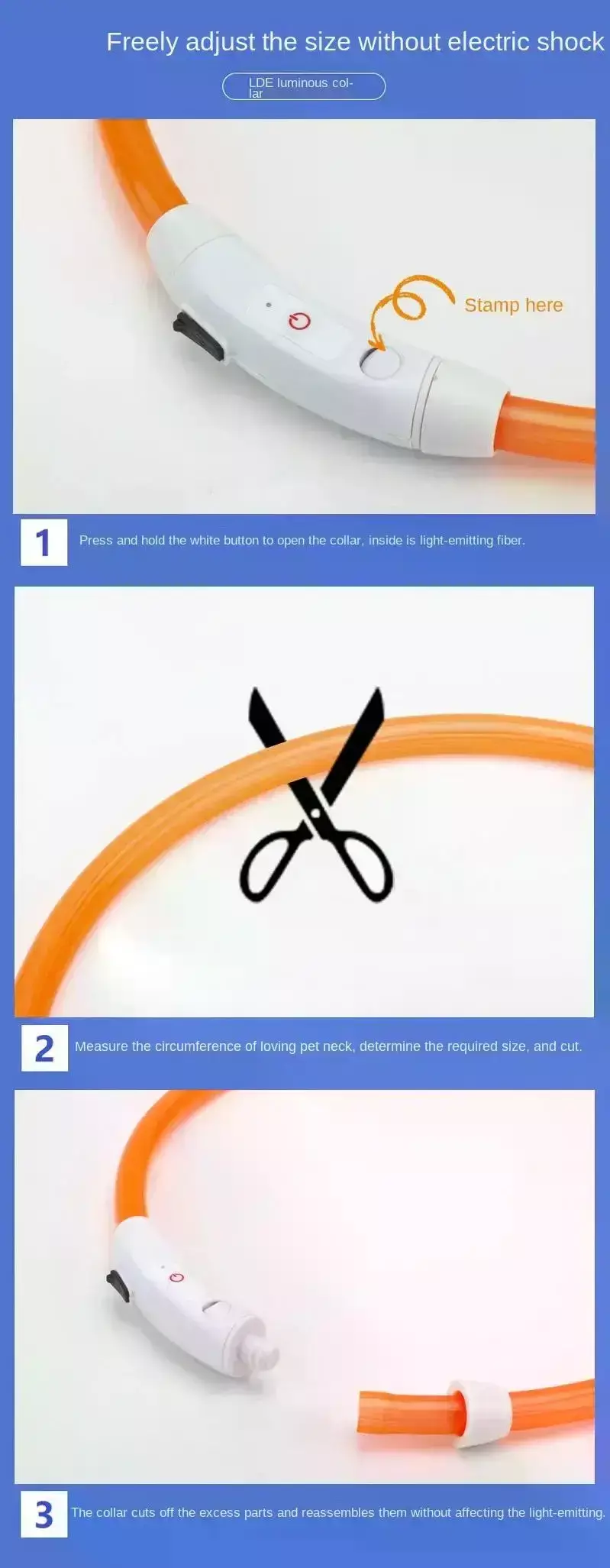 Freely adjust the size without electric shock

LDE luminous collar

Stamp here

1 Press and hold the white button to open the collar, inside is light-emitting fiber.

2 Measure the circumference of loving pet neck, determine the required size, and cut.

3 The collar cuts off the excess parts and reassembles them without affecting the light-emitting.