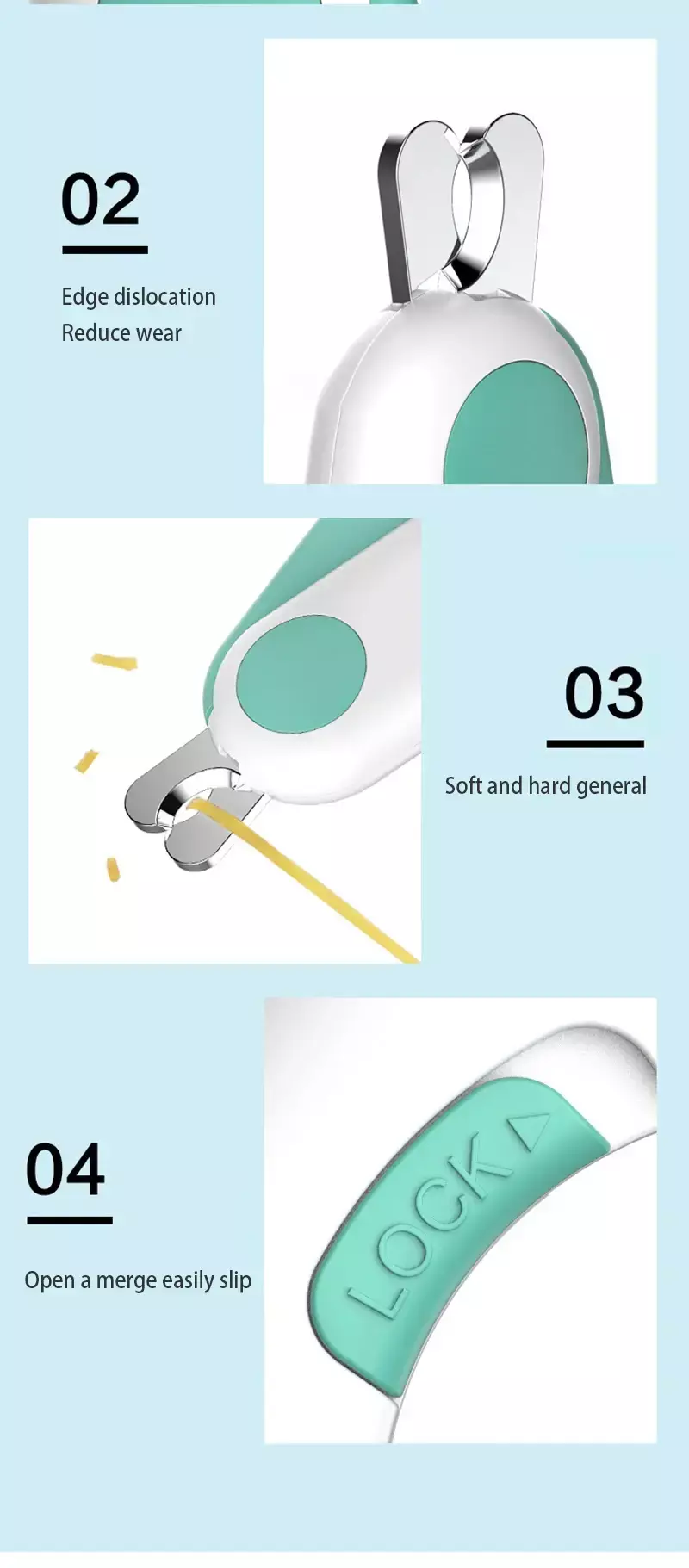 02

Edge dislocation
Reduce wear

03

Soft and hard general

04

Open a merge easily slip

LOCK