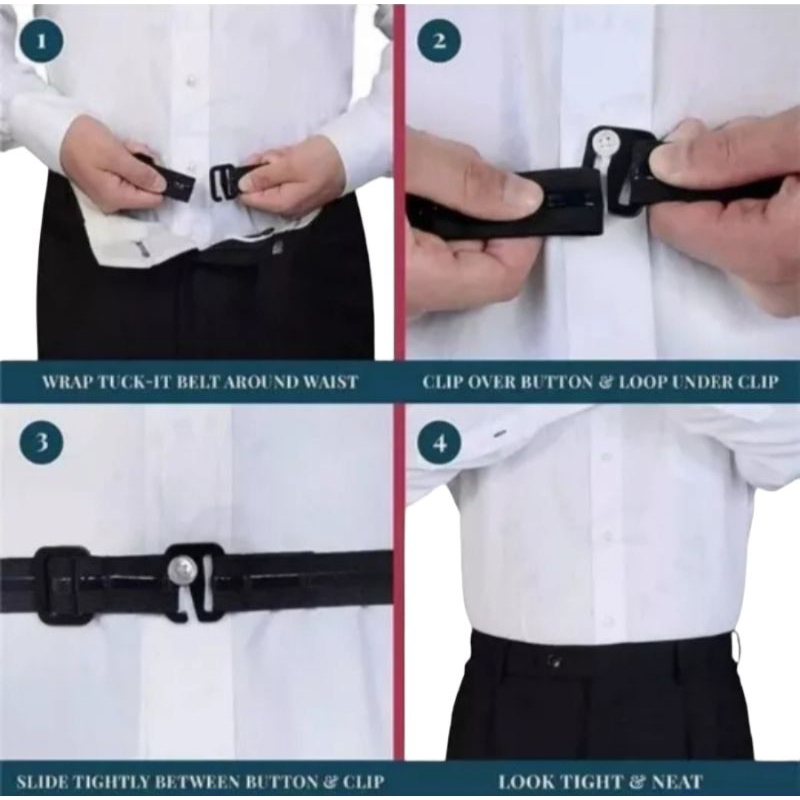 1

WRAP TUCK-IT BELT AROUND WAIST

2

CLIP OVER BUTTON & LOOP UNDER CLIP

3

SLIDE TIGHTLY BETWEEN BUTTON & CLIP

4

LOOK TIGHT & NEAT