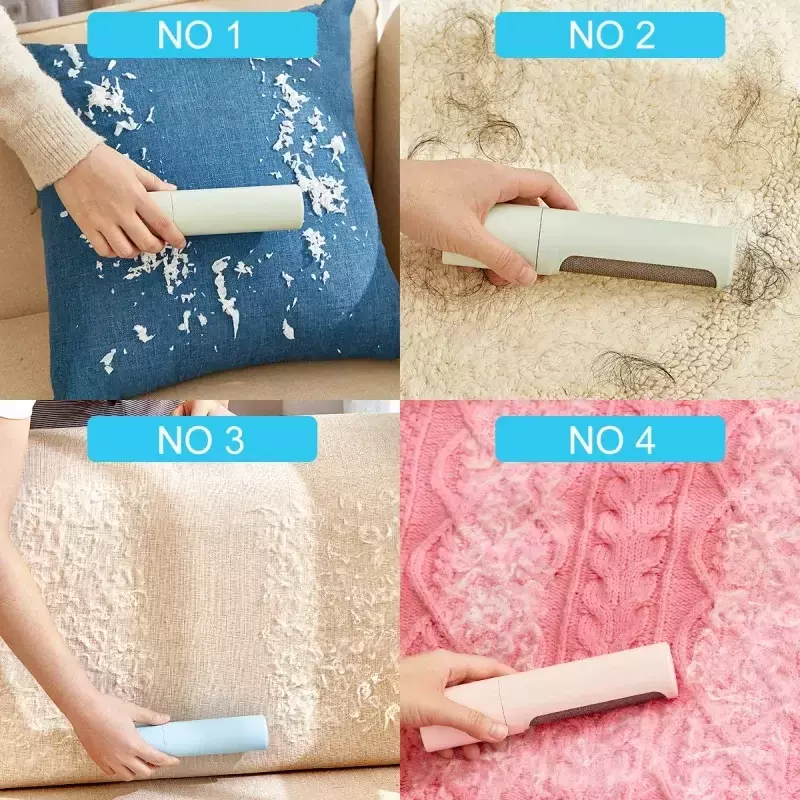 NO 1

NO 2

NO 3

NO 4