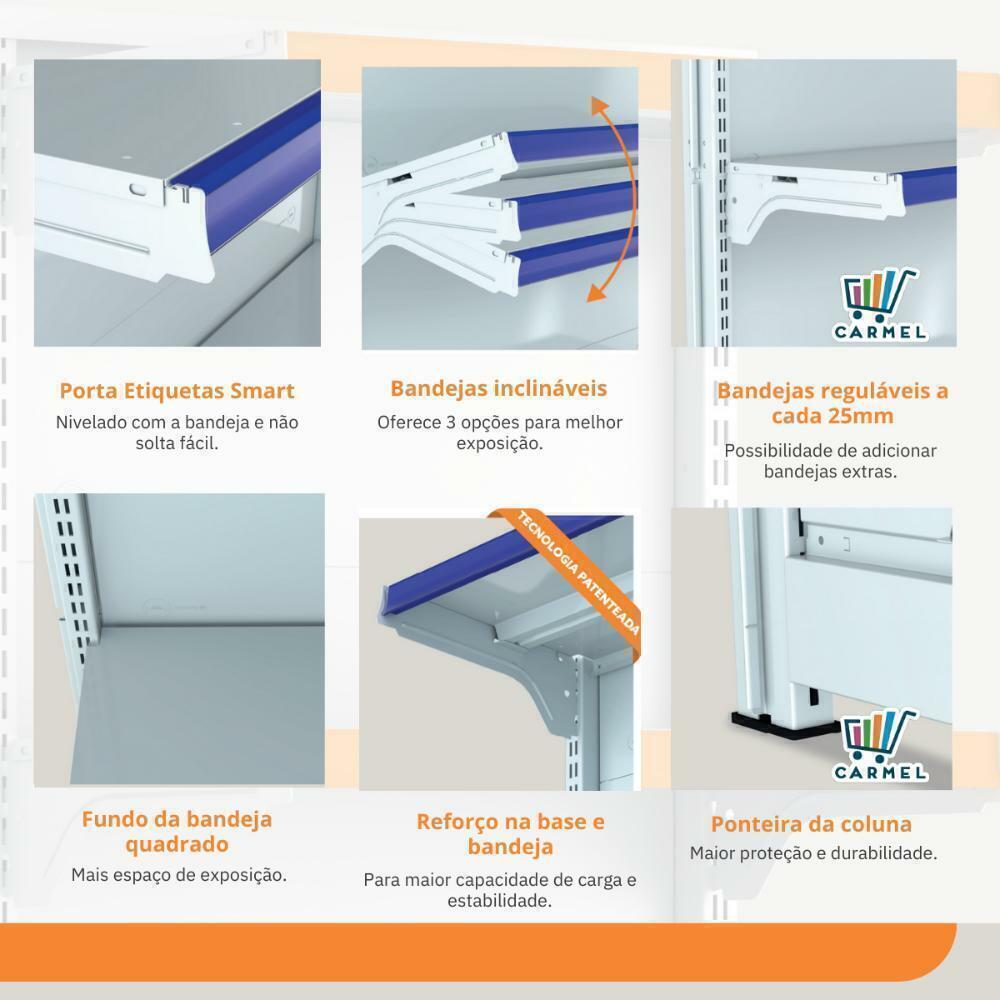 Porta Etiquetas Smart
Nivelado com a bandeja e não solta fácil.

Bandejas inclináveis
Oferece 3 opções para melhor exposição.

CARMEL

Bandejas reguláveis a cada 25mm
Possibilidade de adicionar bandejas extras.

Fundo da bandeja quadrado
Mais espaço de exposição.

TECNOLOGIA PATENTEADA

Reforço na base e bandeja
Para maior capacidade de carga e estabilidade.

CARMEL

Ponteira da coluna
Maior proteção e durabilidade.