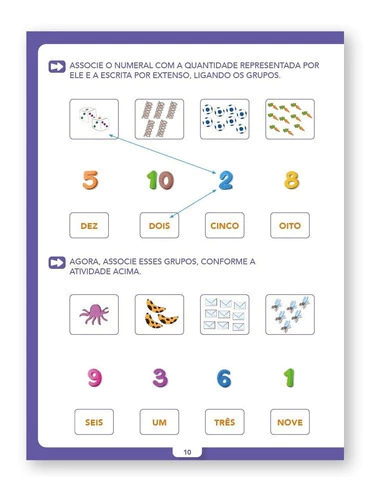 ASSOCIE O NUMERAL COM A QUANTIDADE REPRESENTADA POR ELE E A ESCRITA POR EXTENSO, LIGANDO OS GRUPOS.

5 10 2 8

DEZ DOIS CINCO OITO

AGORA, ASSOCIE ESSES GRUPOS, CONFORME A ATIVIDADE ACIMA.

9 3 6 1

SEIS UM TRÊS NOVE

10