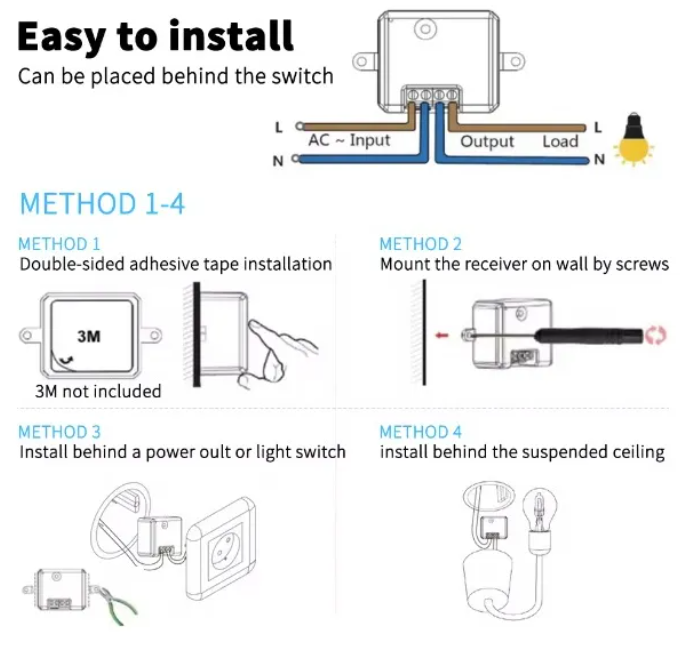 Easy to install
Can be placed behind the switch

L
AC ~ Input
N
Output
Load
L
N

METHOD 1-4

METHOD 1
Double-sided adhesive tape installation

3M
3M not included

METHOD 2
Mount the receiver on wall by screws

METHOD 3
Install behind a power oult or light switch

METHOD 4
install behind the suspended ceiling