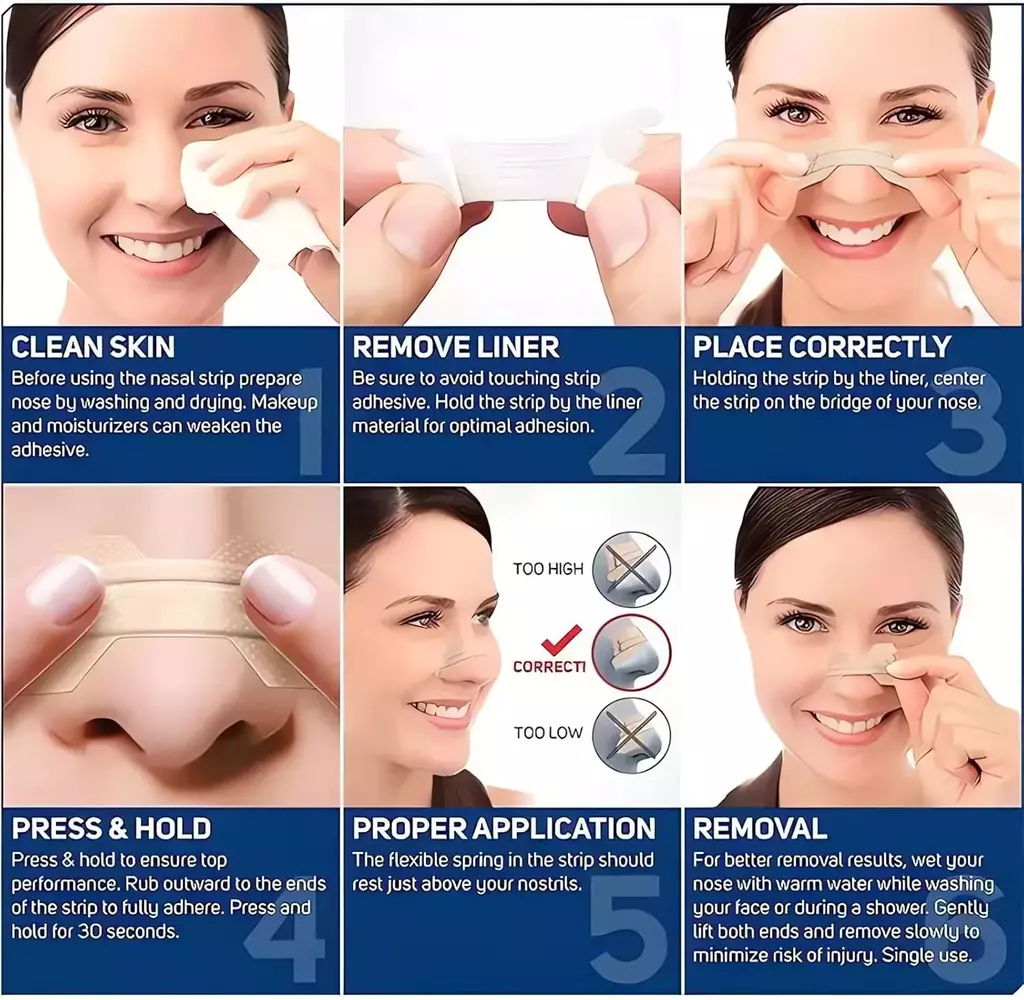 CLEAN SKIN
Before using the nasal strip prepare nose by washing and drying. Makeup and moisturizers can weaken the adhesive.
1

REMOVE LINER
Be sure to avoid touching strip adhesive. Hold the strip by the liner material for optimal adhesion.
2

PLACE CORRECTLY
Holding the strip by the liner, center the strip on the bridge of your nose.
3

TOO HIGH
CORRECT!
TOO LOW

PRESS & HOLD
Press & hold to ensure top performance. Rub outward to the ends of the strip to fully adhere. Press and hold for 30 seconds.
4

PROPER APPLICATION
The flexible spring in the strip should rest just above your nostrils.
5

REMOVAL
For better removal results, wet your nose with warm water while washing your face or during a shower. Gently lift both ends and remove slowly to minimize risk of injury. Single use.
6