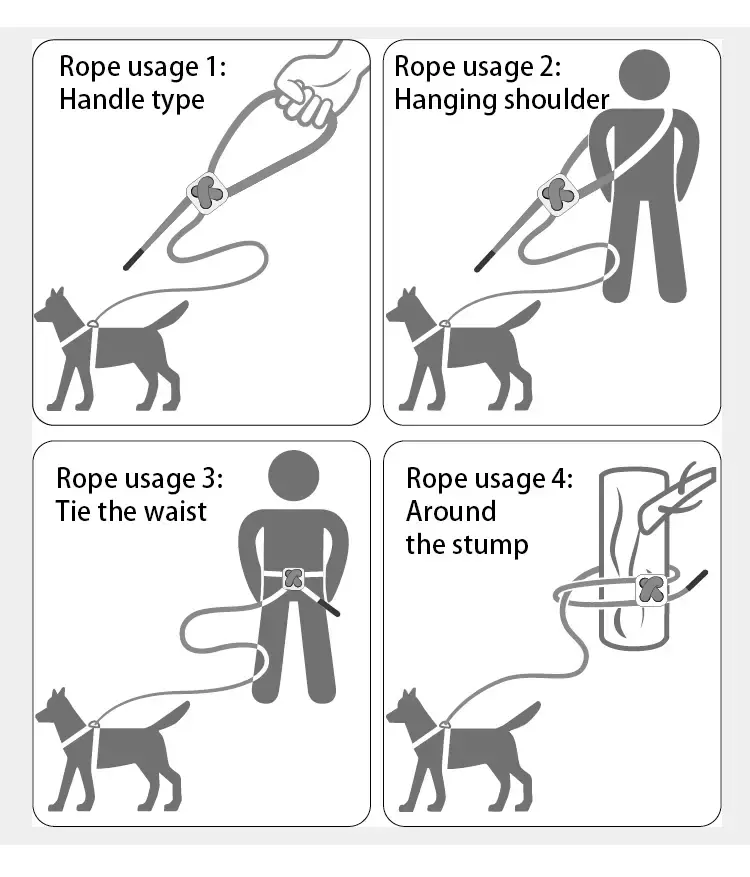 Rope usage 1:
Handle type

Rope usage 2:
Hanging shoulder

Rope usage 3:
Tie the waist

Rope usage 4:
Around
the stump