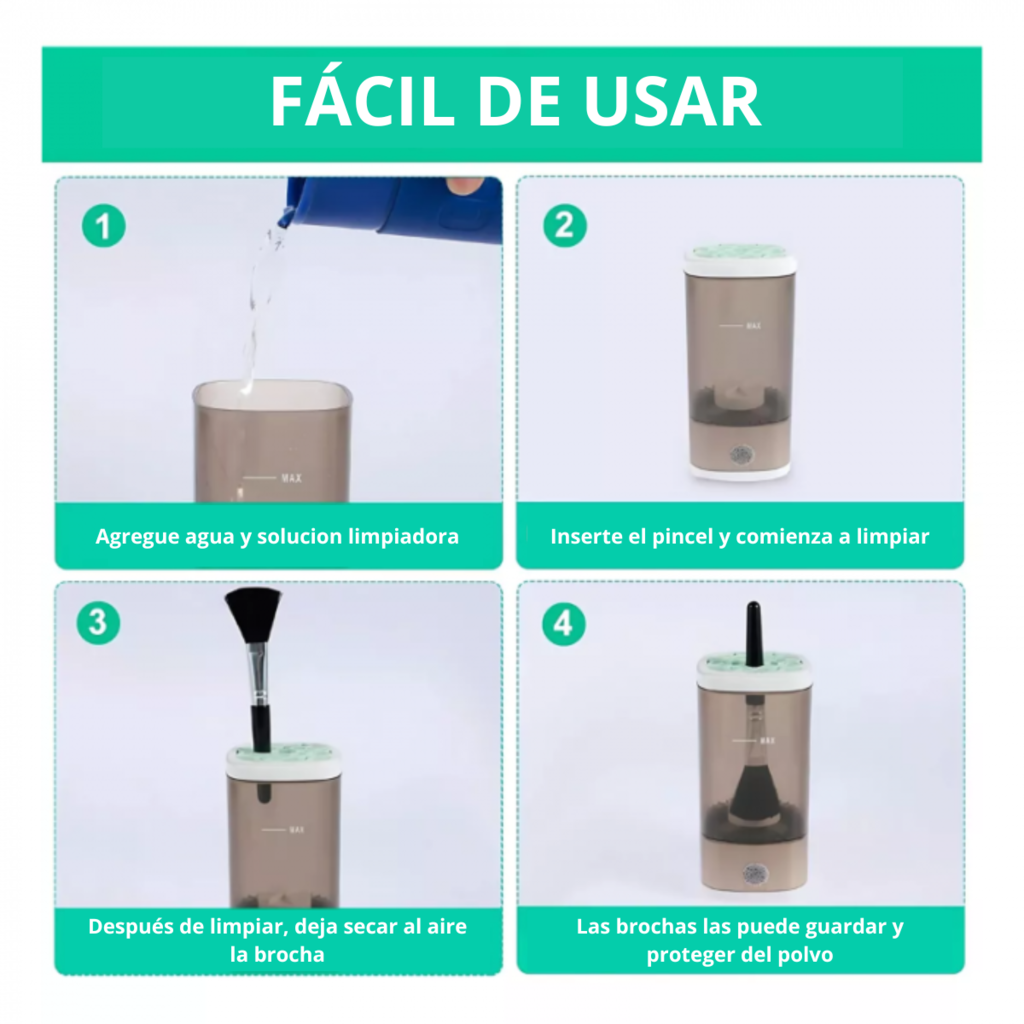 FÁCIL DE USAR

1

MAX

Agregue agua y solucion limpiadora

2

MAX

Inserte el pincel y comienza a limpiar

3

MAX

Después de limpiar, deja secar al aire la brocha

4

MAX

Las brochas las puede guardar y proteger del polvo