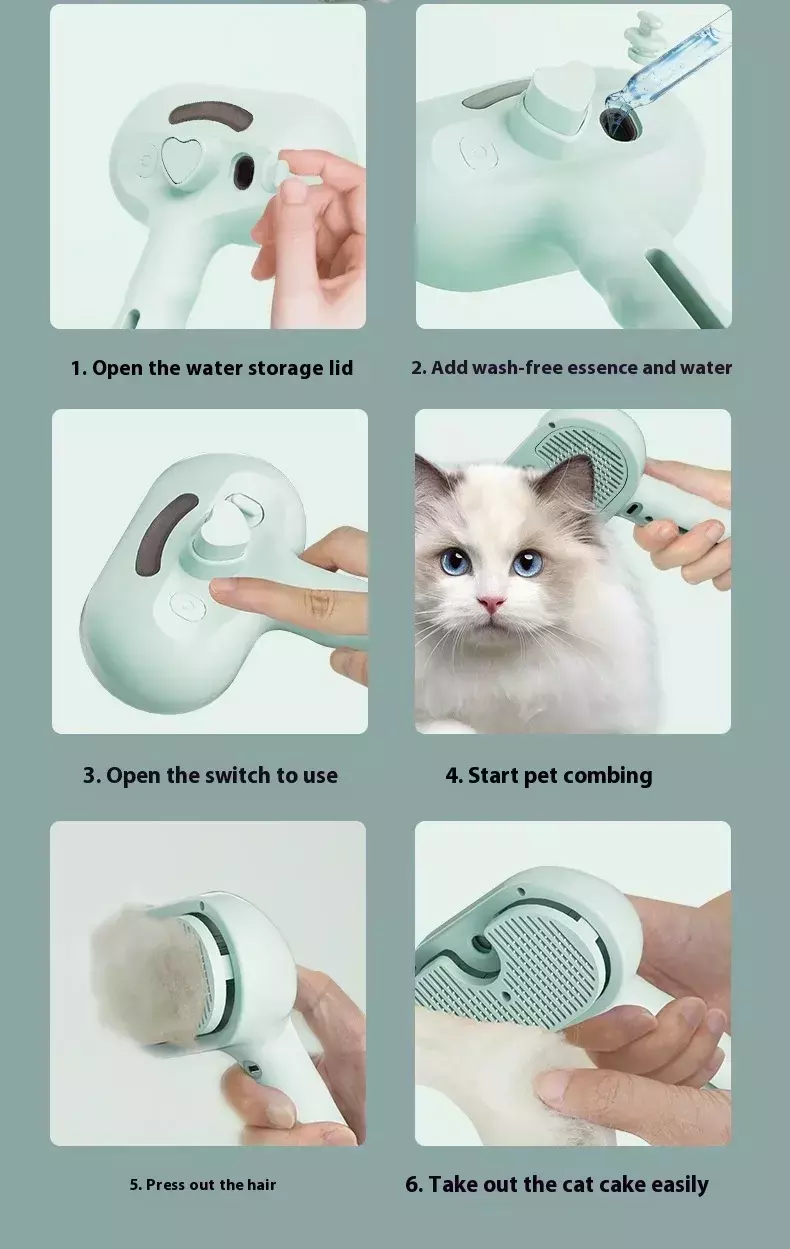 1. Open the water storage lid

2. Add wash-free essence and water

3. Open the switch to use

4. Start pet combing

5. Press out the hair

6. Take out the cat cake easily