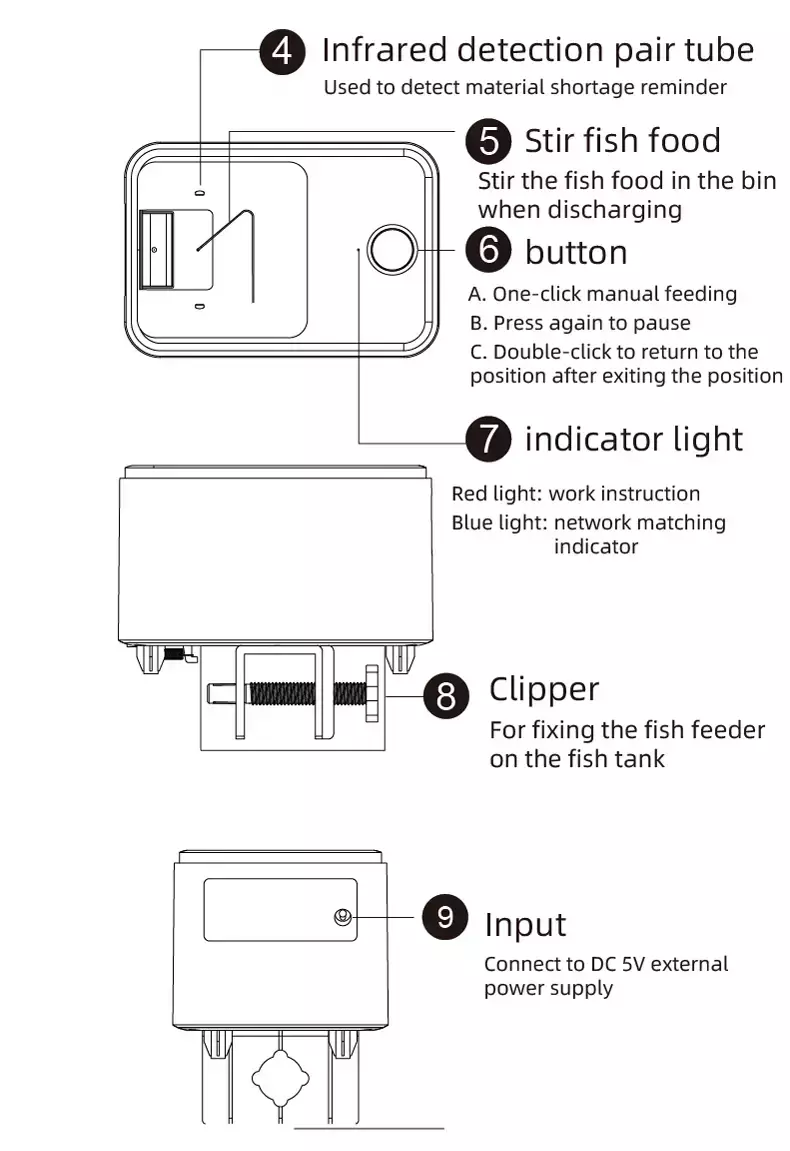 4 Infrared detection pair tube
Used to detect material shortage reminder

5 Stir fish food
Stir the fish food in the bin when discharging

6 button
A. One-click manual feeding
B. Press again to pause
C. Double-click to return to the position after exiting the position

7 indicator light
Red light: work instruction
Blue light: network matching indicator

8 Clipper
For fixing the fish feeder on the fish tank

9 Input
Connect to DC 5V external power supply