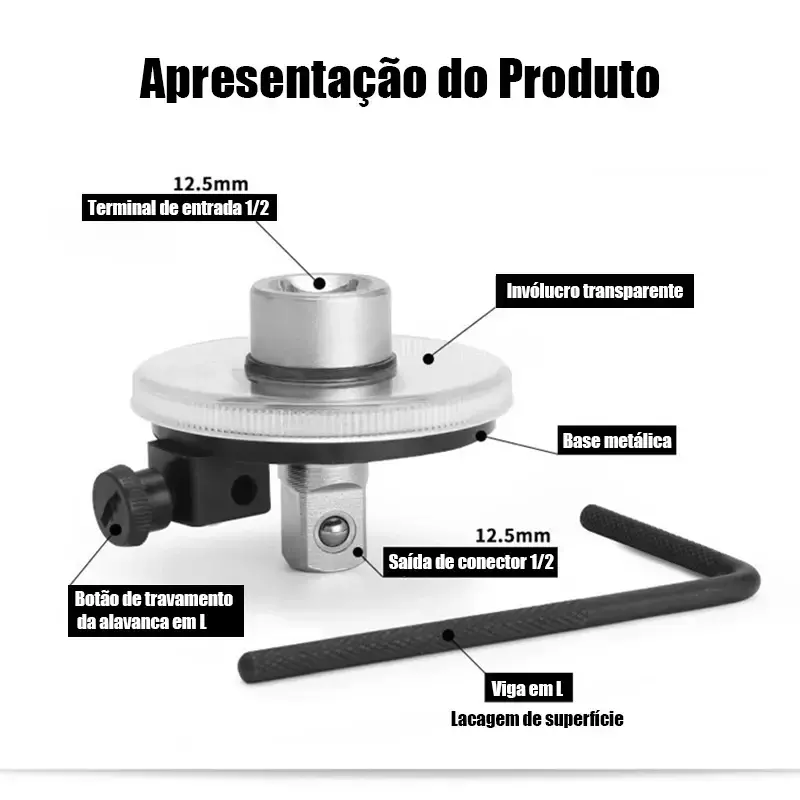 Apresentação do Produto

12.5mm
Terminal de entrada 1/2

Invólucro transparente

Base metálica

12.5mm
Saída de conector 1/2

Botão de travamento da alavanca em L

Viga em L
Lacagem de superfície