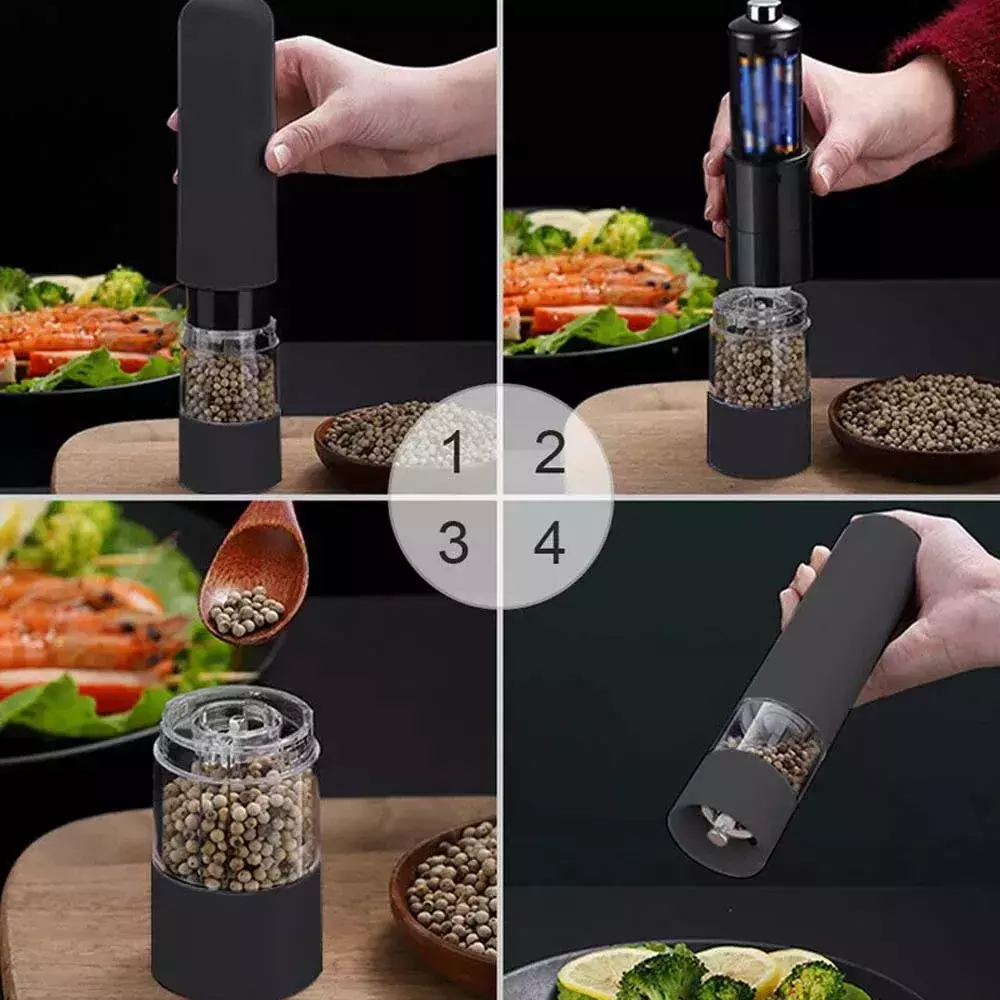 1 2
3 4