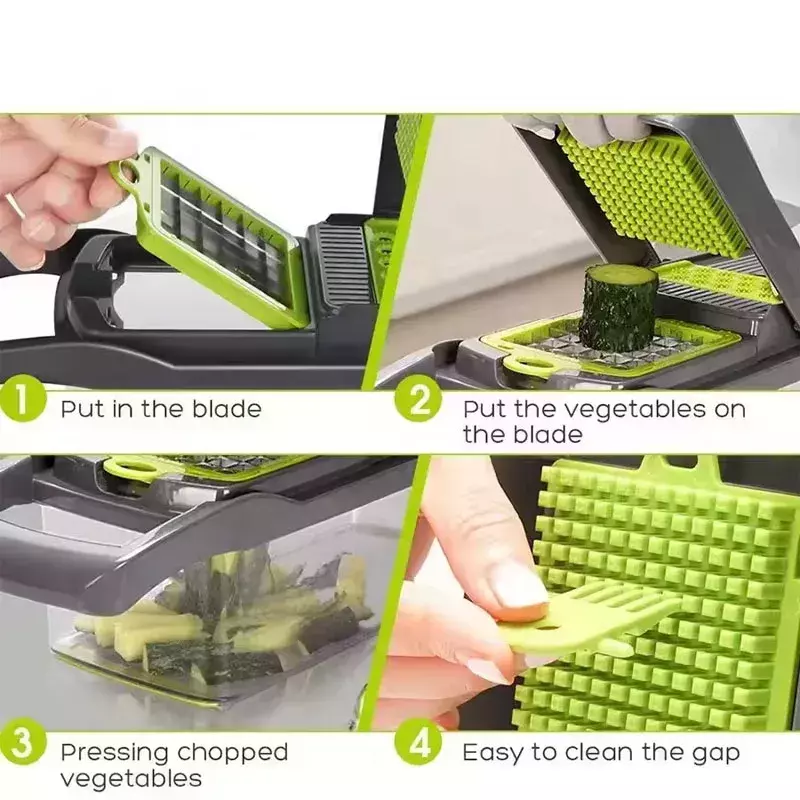 1 Put in the blade

2 Put the vegetables on the blade

3 Pressing chopped vegetables

4 Easy to clean the gap