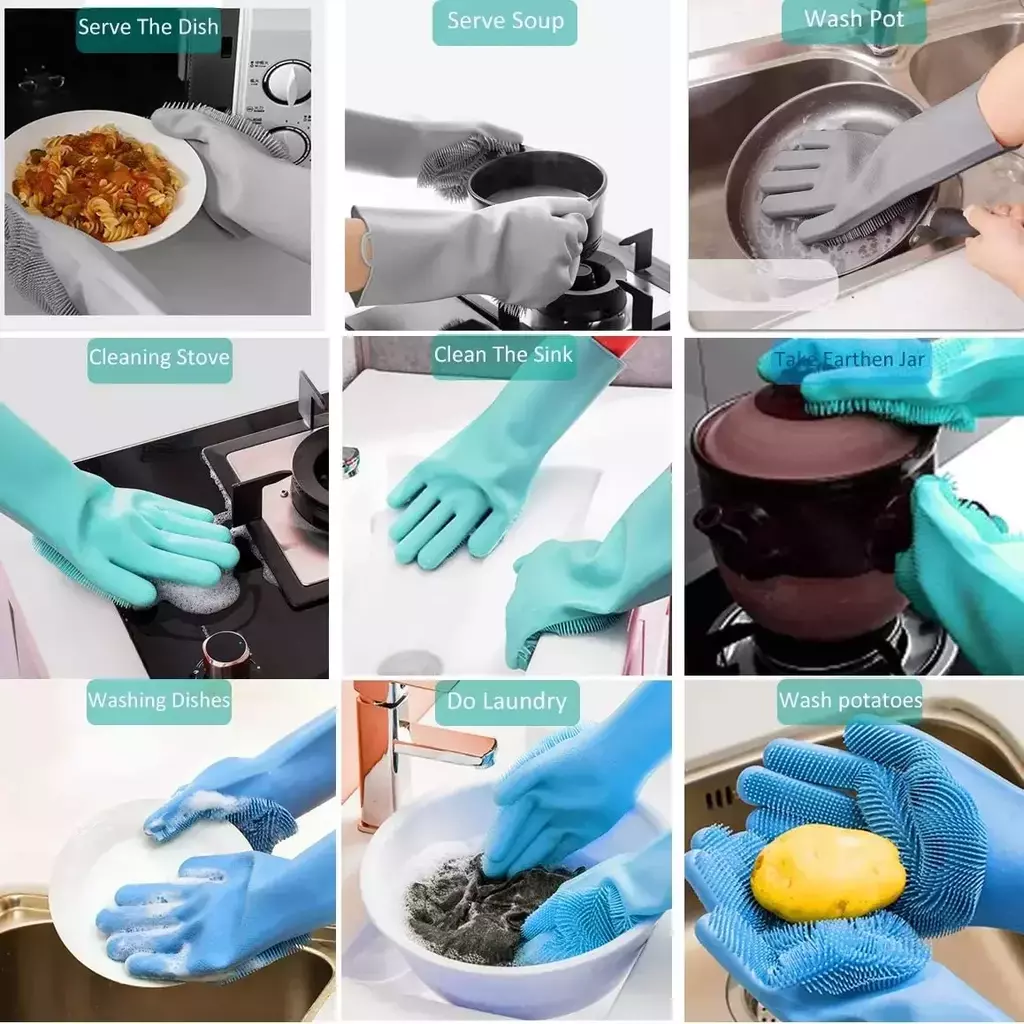 Serve The Dish

Serve Soup

Wash Pot

Cleaning Stove

Clean The Sink

Take Earthen Jar

Washing Dishes

Do Laundry

Wash potatoes