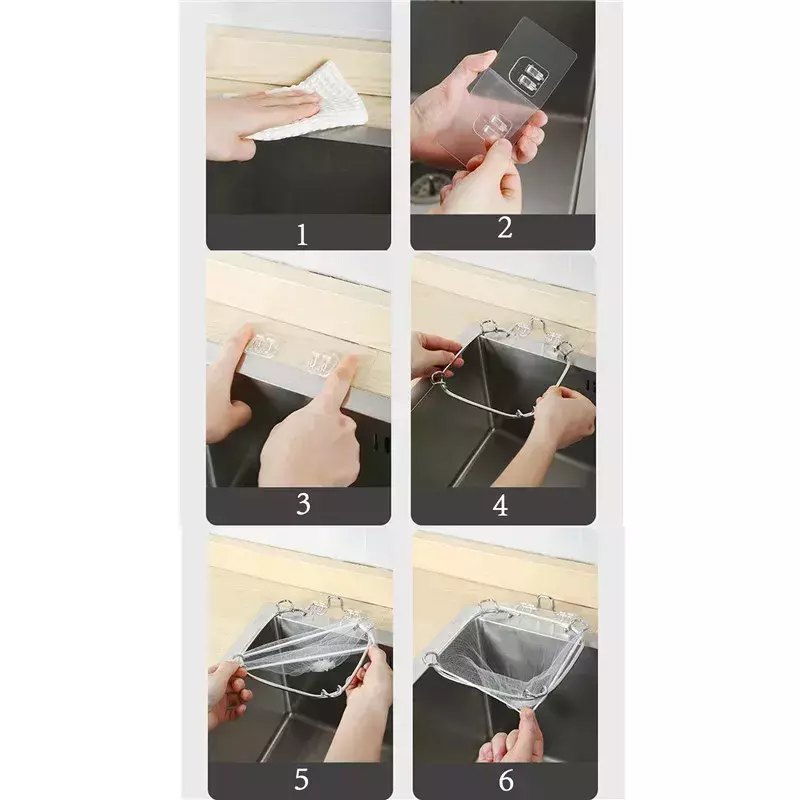 1

2

3

4

5

6