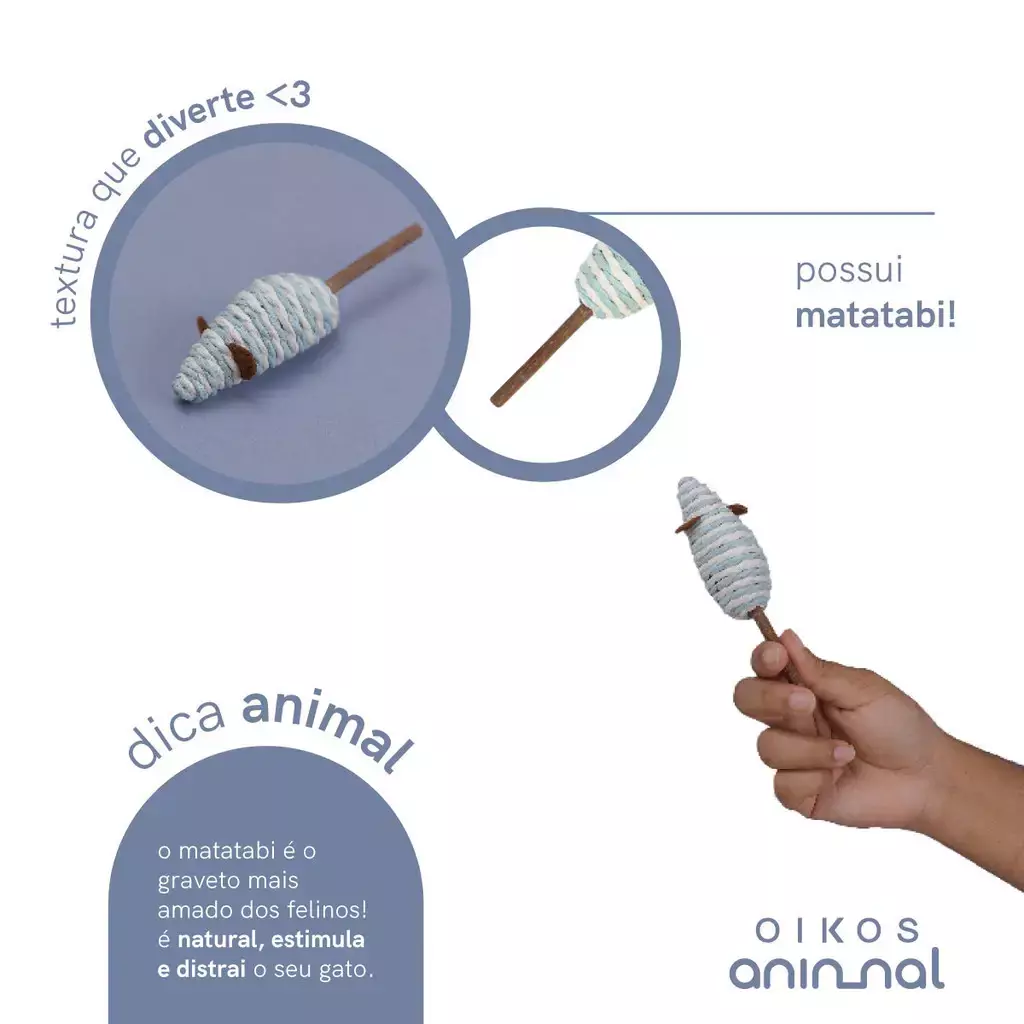 textura que diverte <3

possui matatabi!

dica animal

o matatabi é o graveto mais amado dos felinos! é natural, estimula e distrai o seu gato.

OIKOS animal