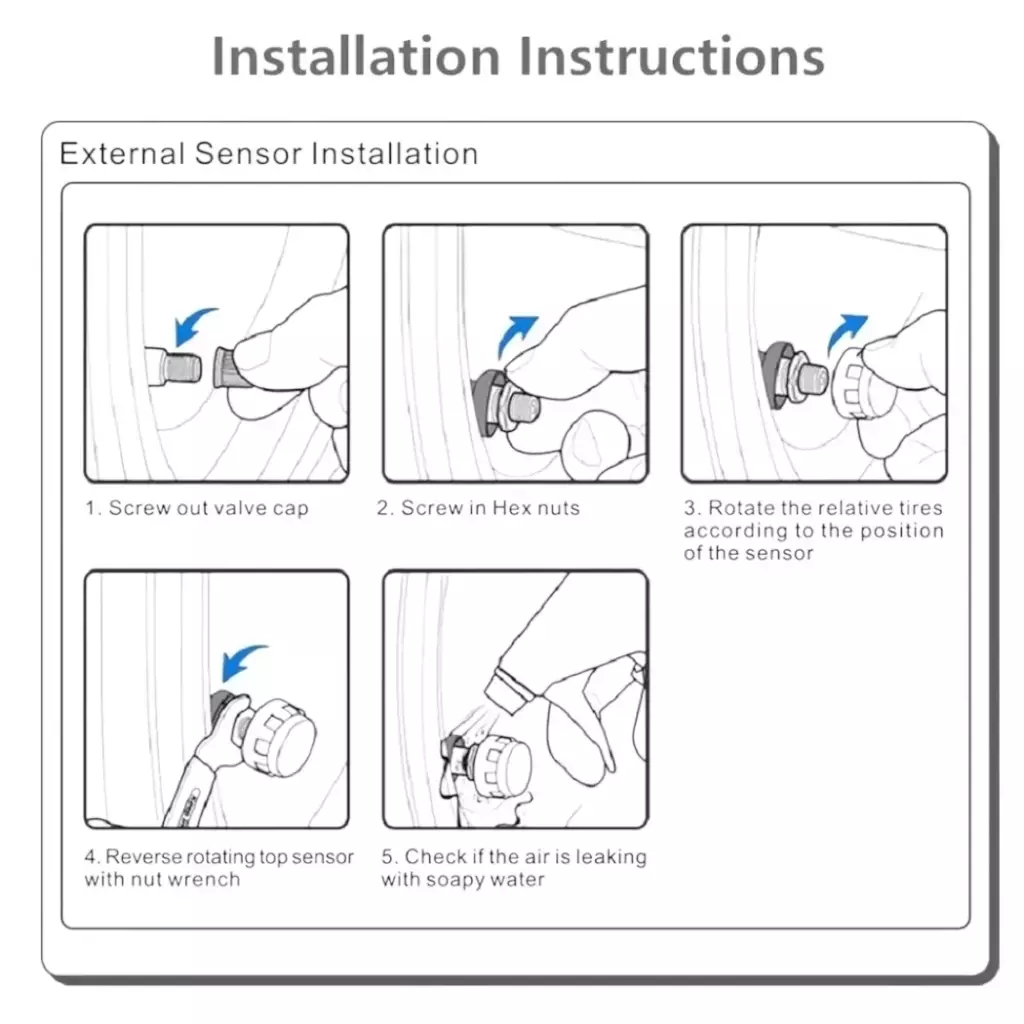 Installation Instructions

External Sensor Installation

1. Screw out valve cap

2. Screw in Hex nuts

3. Rotate the relative tires according to the position of the sensor

4. Reverse rotating top sensor with nut wrench

5. Check if the air is leaking with soapy water