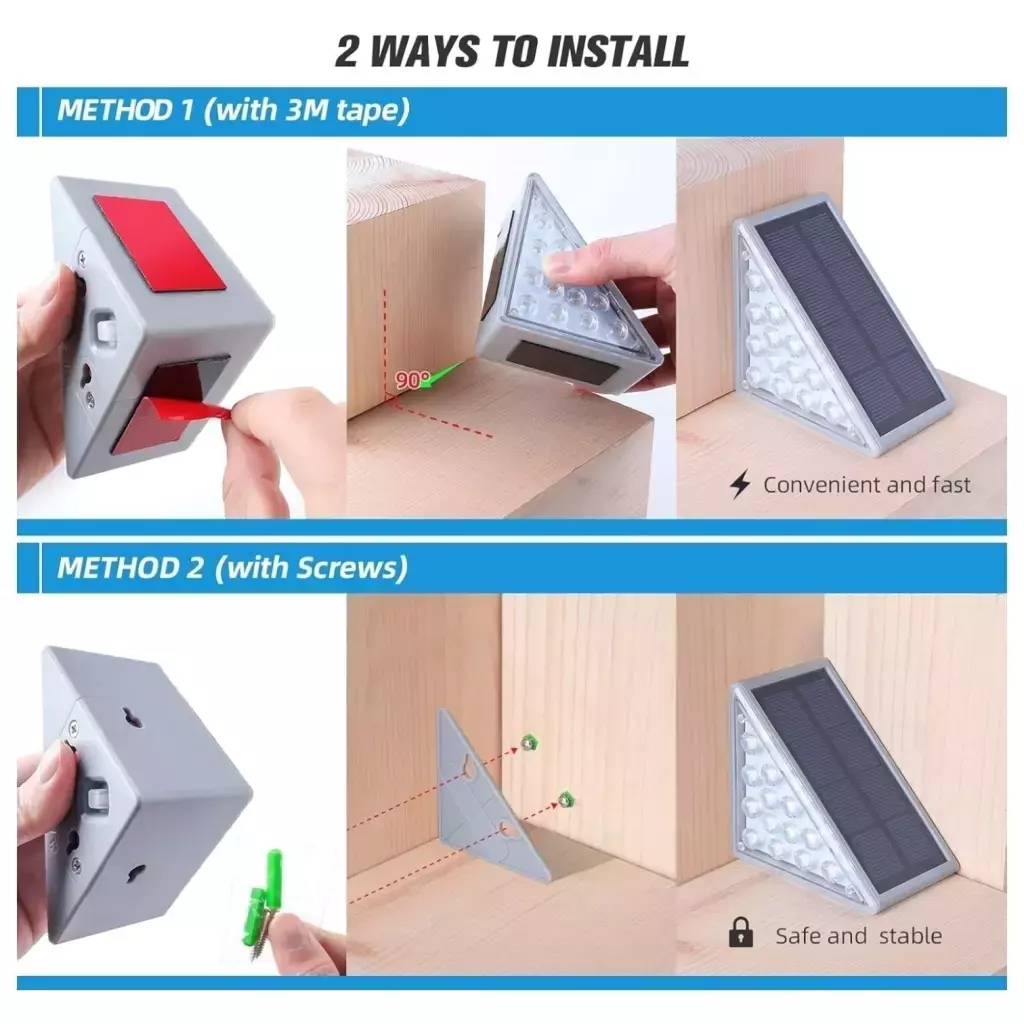 2 WAYS TO INSTALL

METHOD 1 (with 3M tape)

90°

Convenient and fast

METHOD 2 (with Screws)

Safe and stable