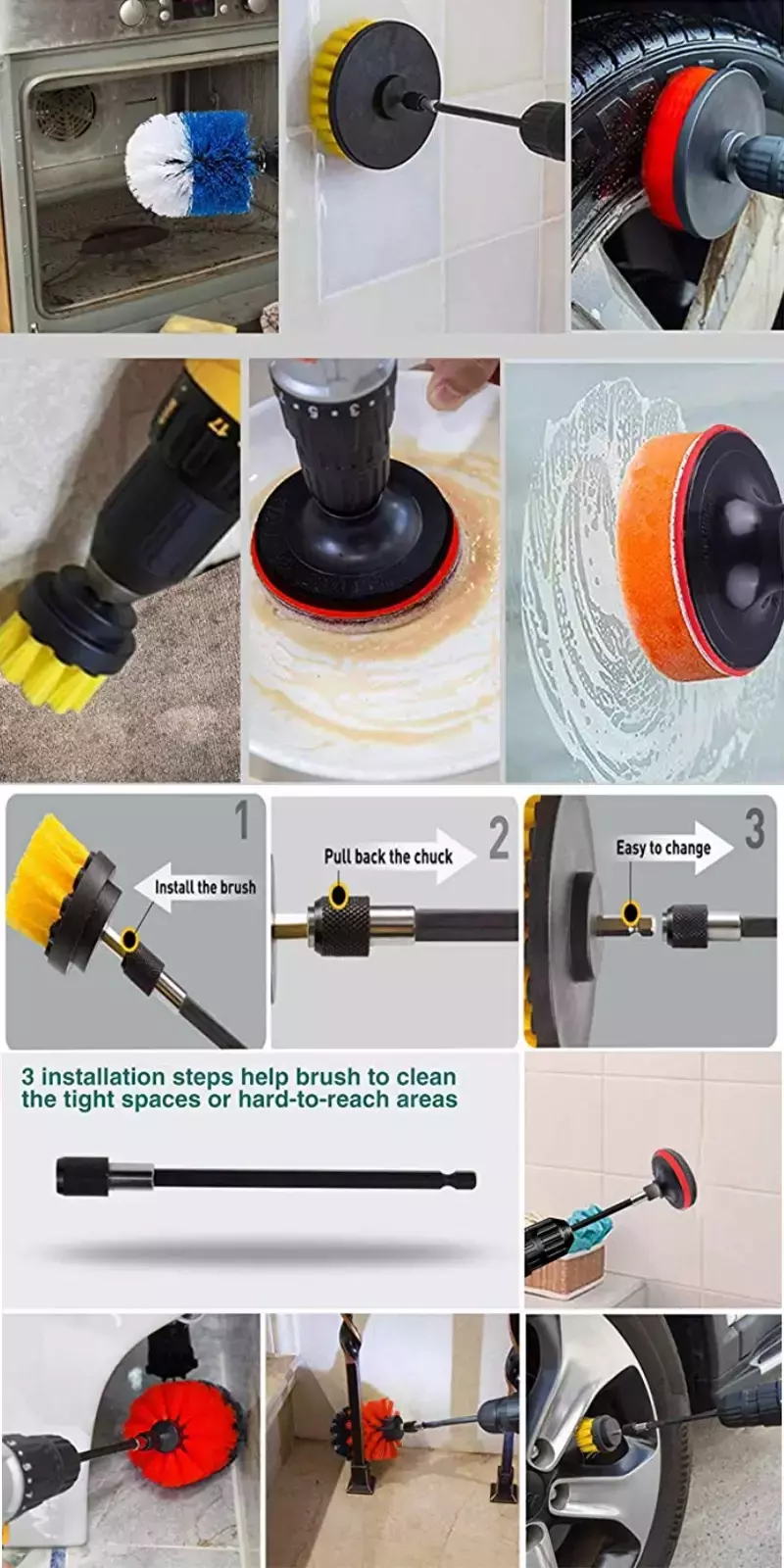 1
Install the brush

2
Pull back the chuck

3
Easy to change

3 installation steps help brush to clean the tight spaces or hard-to-reach areas