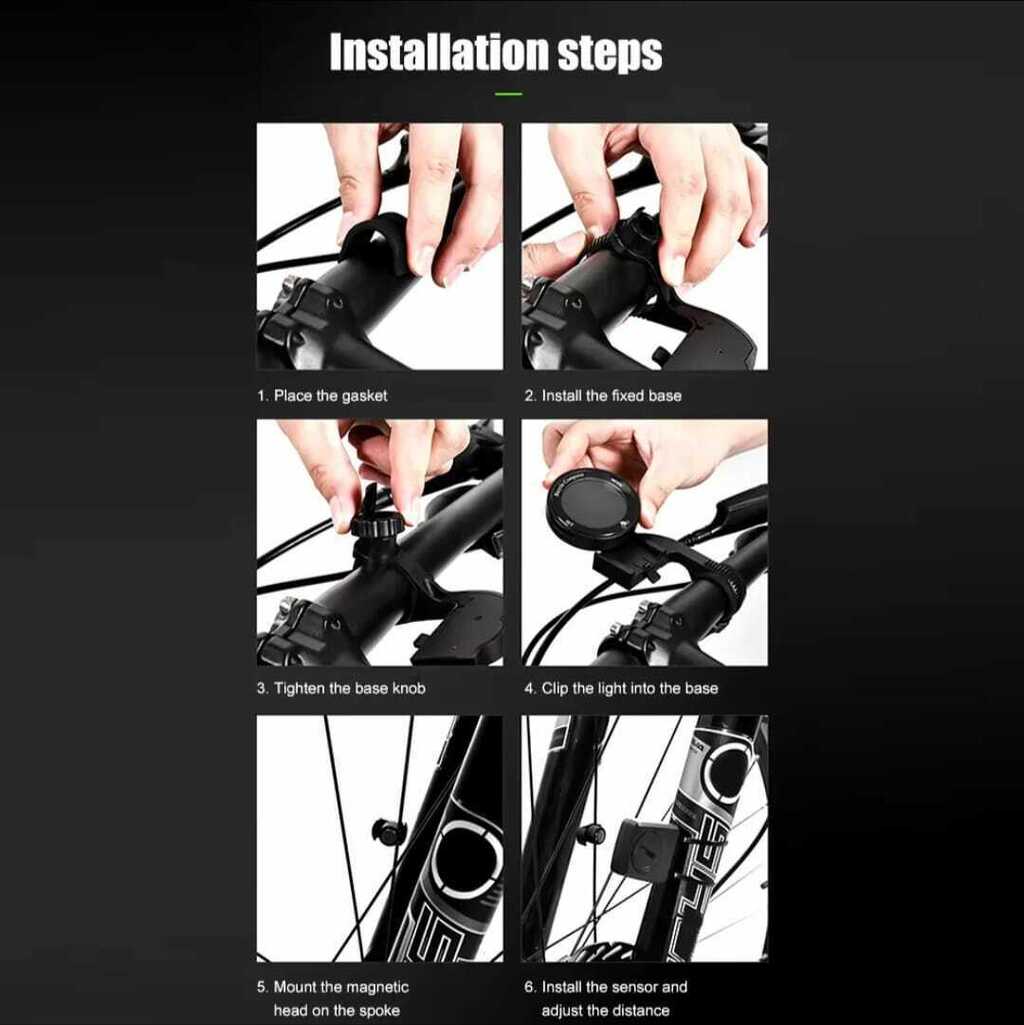 Installation steps

1. Place the gasket

2. Install the fixed base

3. Tighten the base knob

4. Clip the light into the base

5. Mount the magnetic head on the spoke

6. Install the sensor and adjust the distance